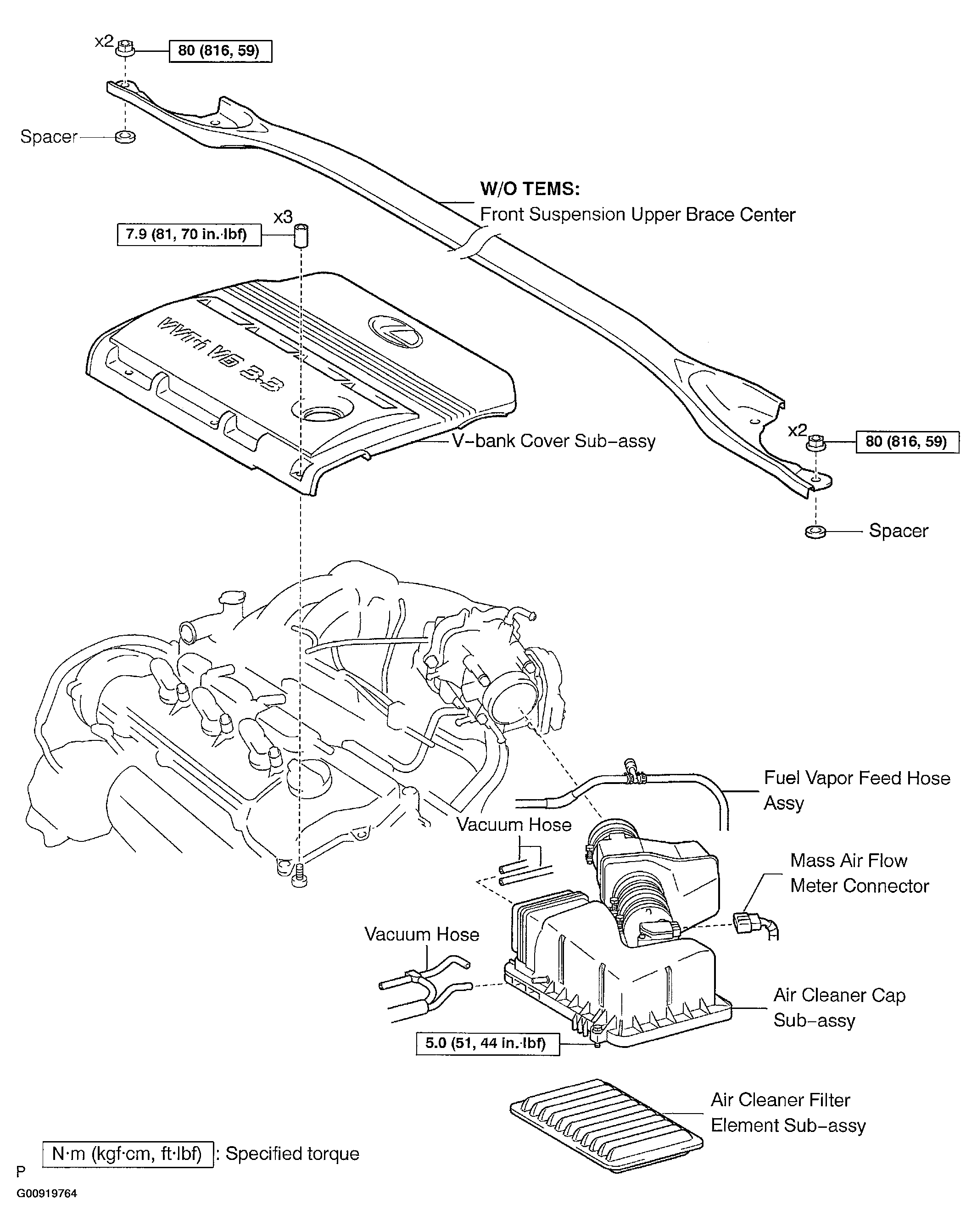 x2
80 (816, 59)

Spacer

W/O TEMS:
Front Suspension Upper Brace Center

x3
7.9 (81, 70 in.·lbf)

VVT-i V6 3.3

V–bank Cover Sub–assy

x2
80 (816, 59)

Spacer

Fuel Vapor Feed Hose Assy

Vacuum Hose

Mass Air Flow Meter Connector

Vacuum Hose

Air Cleaner Cap Sub–assy

5.0 (51, 44 in.·lbf)

Air Cleaner Filter Element Sub–assy

N·m (kgf·cm, ft·lbf) : Specified torque

P

G00919764