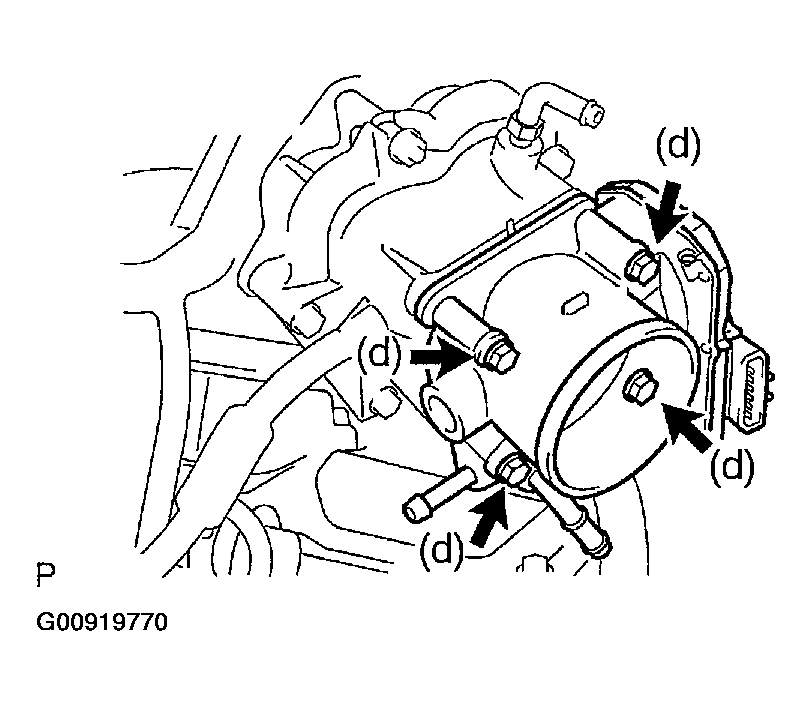 (d)
(d)
(d)
(d)
P
G00919770