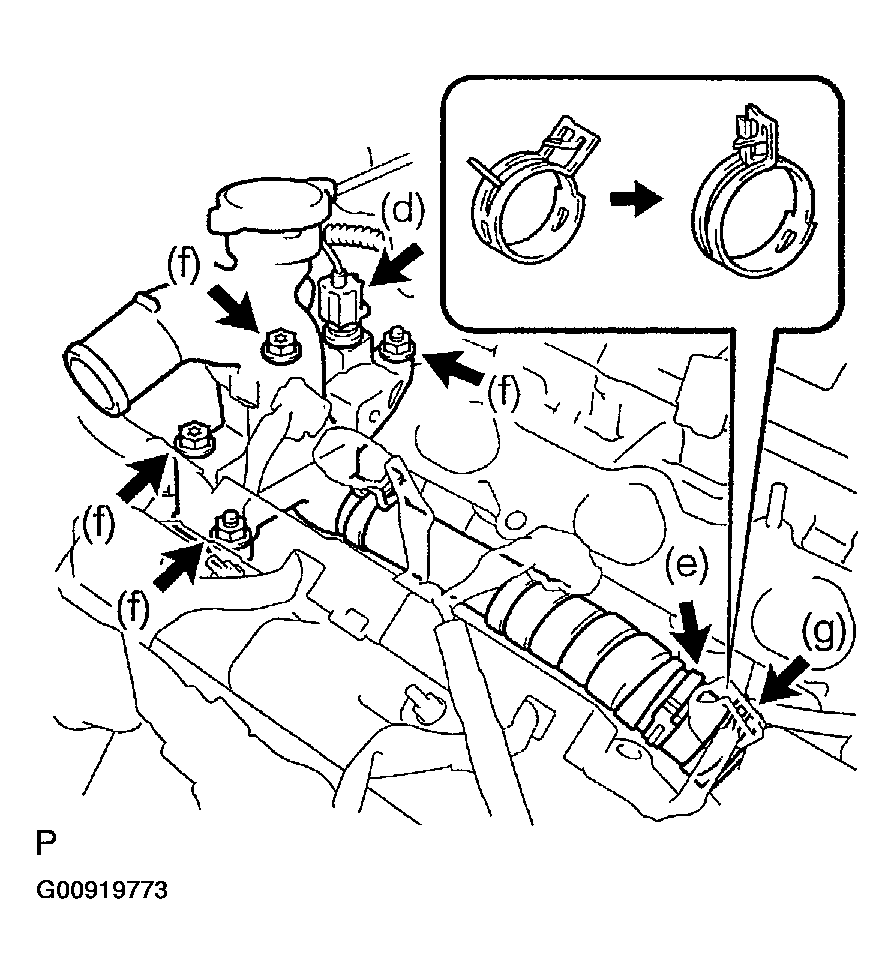 (d)
(f)
(f)
(f)
(f)
(e)
(g)
P
G00919773