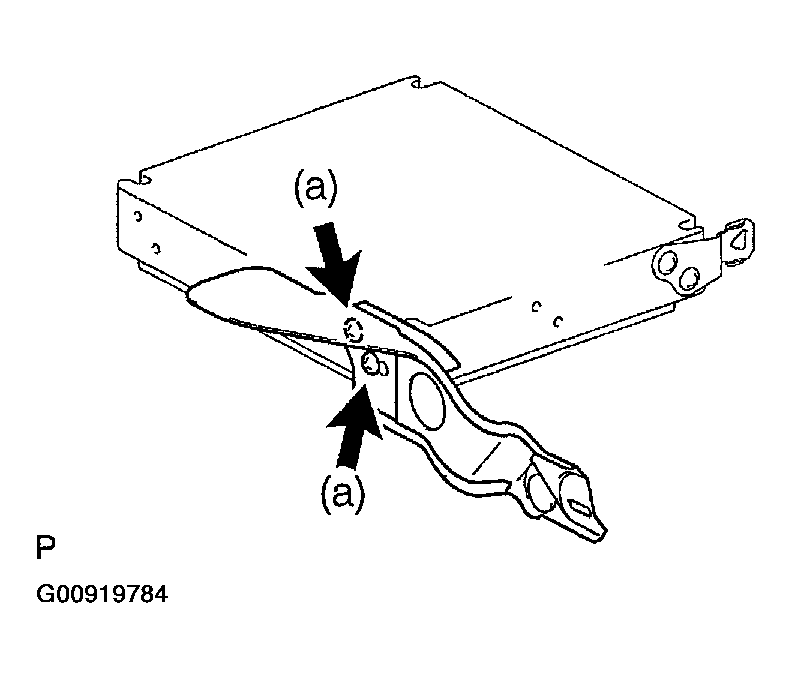 (a)

(a)

P

G00919784