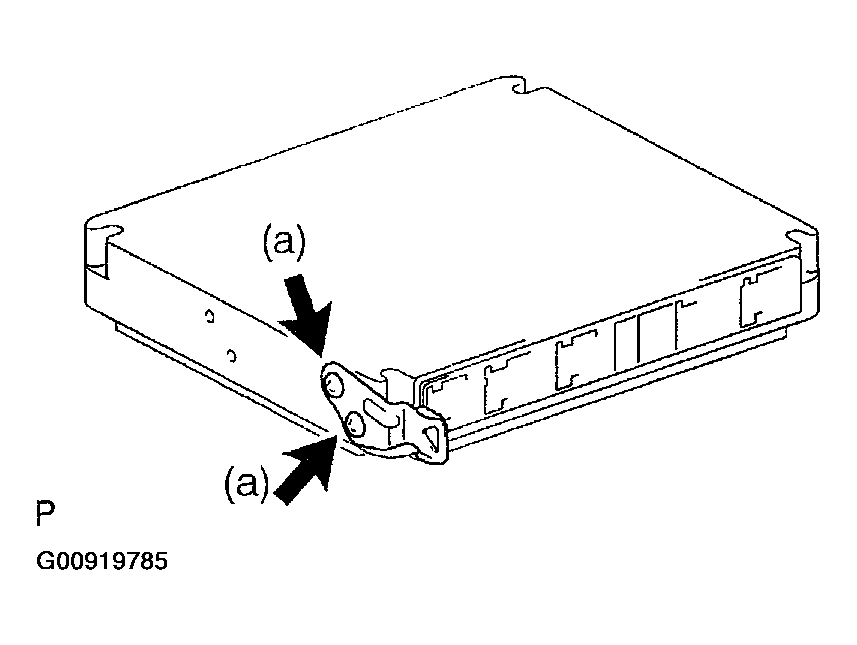 (a)

(a)

P

G00919785