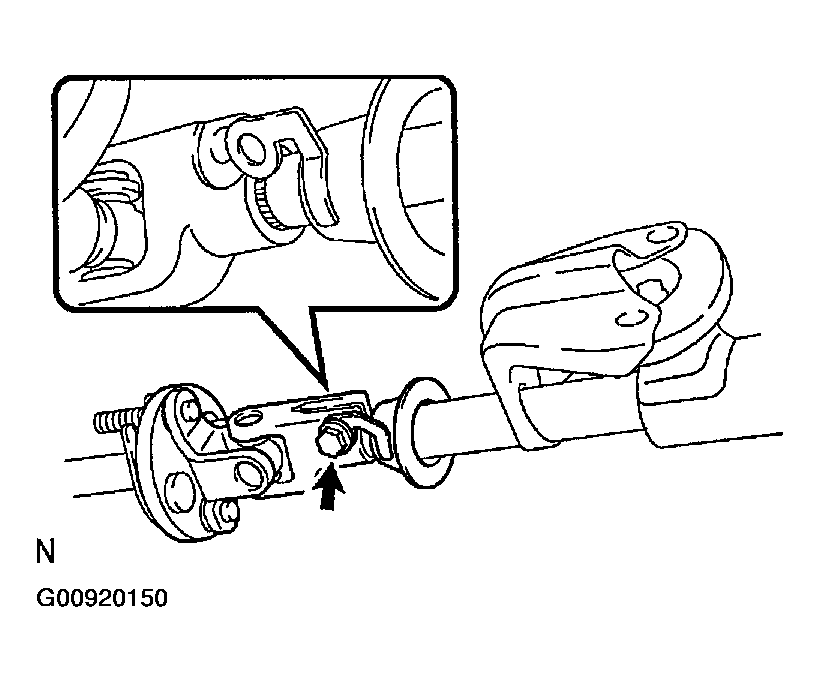 N

G00920150