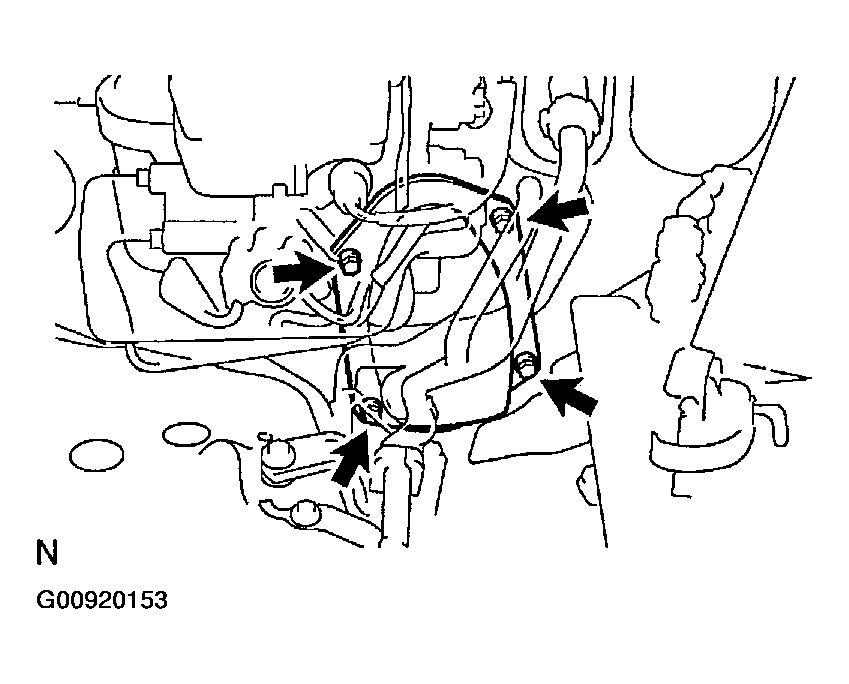 N

G00920153