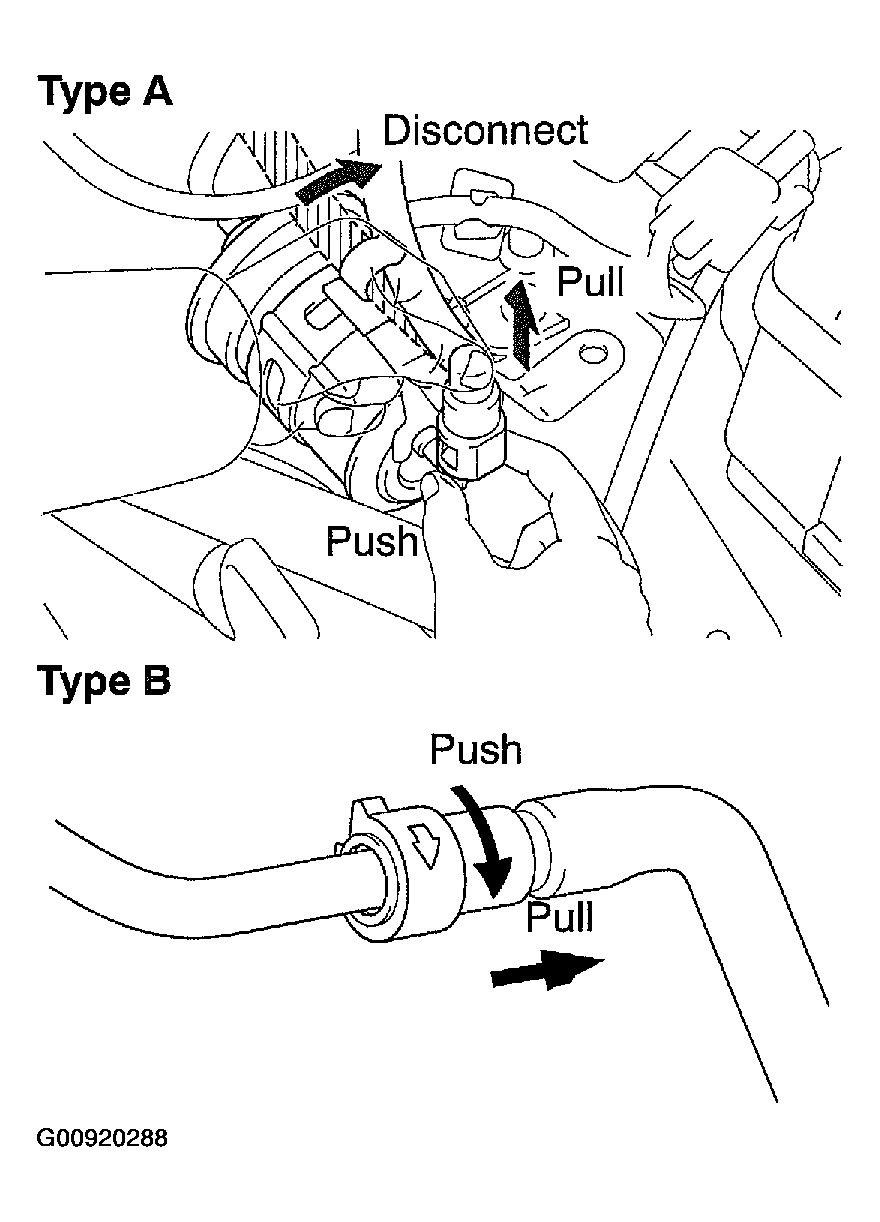 Type A

Disconnect

Pull

Push

Type B

Push

Pull

G00920288