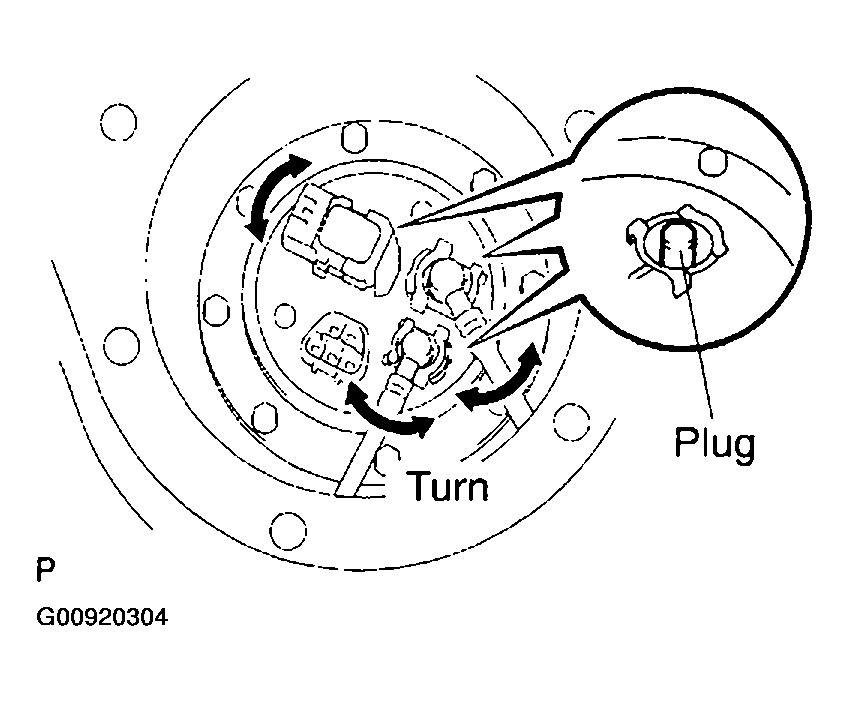 Plug

Turn

P

G00920304