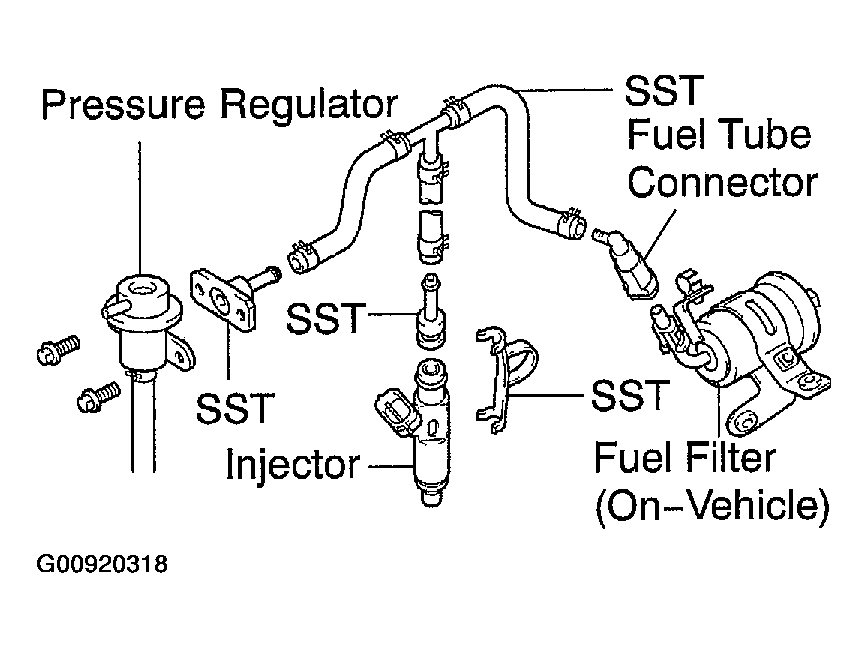 Pressure Regulator

SST
Fuel Tube
Connector

SST

SST

SST

Injector

Fuel Filter
(On–Vehicle)

G00920318