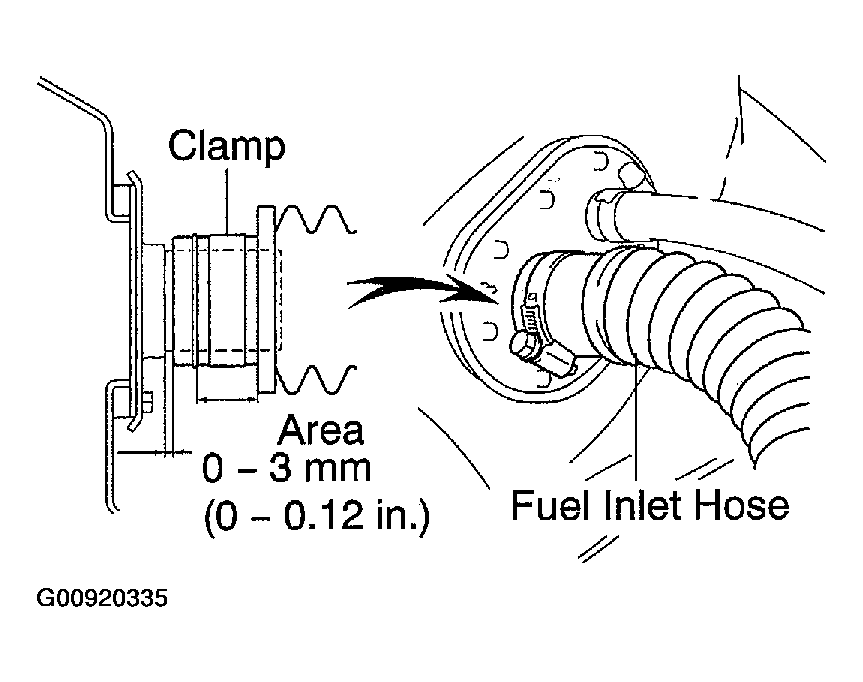 Clamp

Area

0 – 3 mm
(0 – 0.12 in.)

Fuel Inlet Hose

G00920335