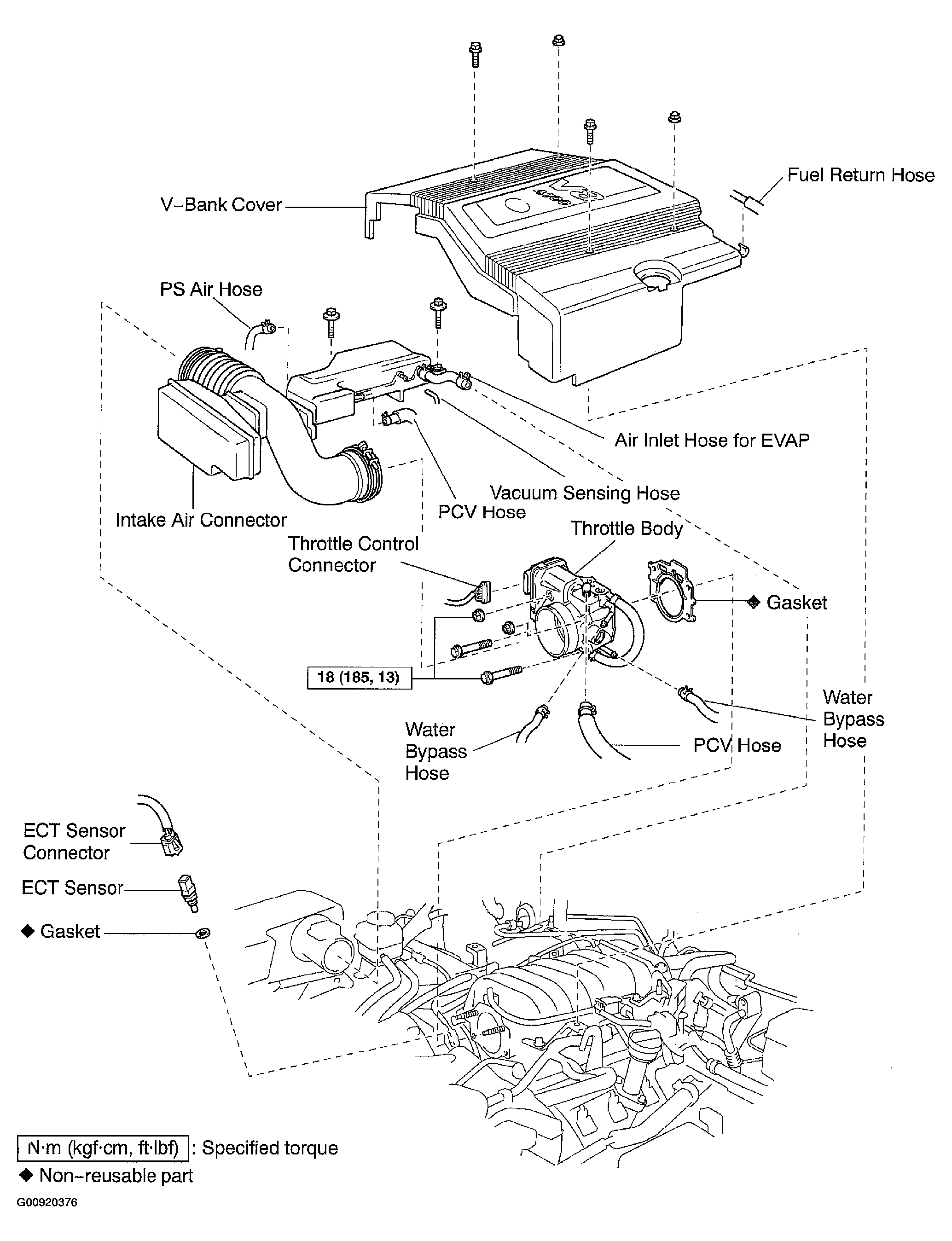 Fuel Return Hose

V–Bank Cover

PS Air Hose

Air Inlet Hose for EVAP

Vacuum Sensing Hose

PCV Hose

Intake Air Connector

Throttle Body

Throttle Control Connector

◆ Gasket

18 (185, 13)

Water Bypass Hose

Water Bypass Hose

PCV Hose

ECT Sensor Connector

ECT Sensor

◆ Gasket

N·m (kgf·cm, ft·lbf) : Specified torque

◆ Non–reusable part

G00920376