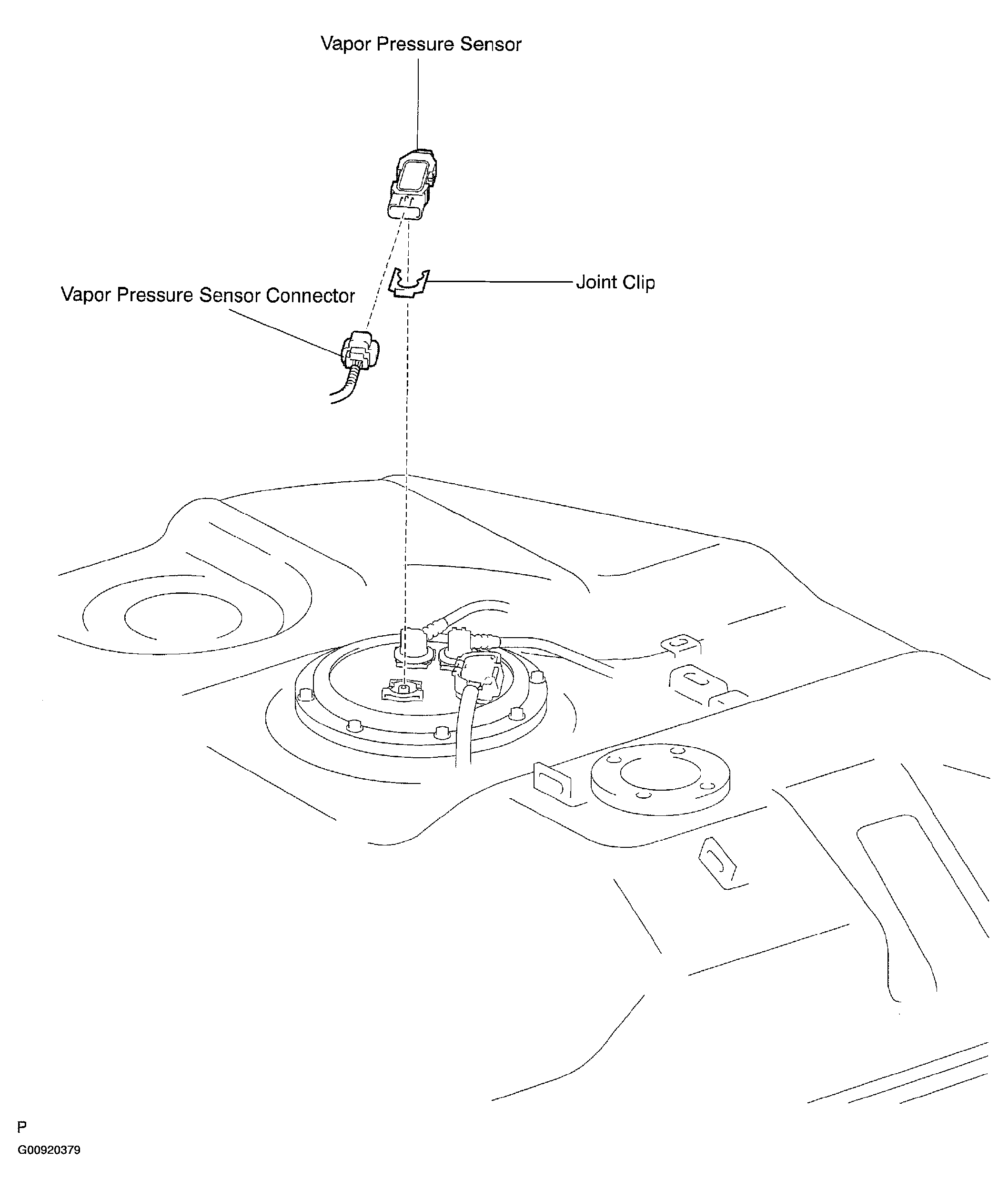 Vapor Pressure Sensor

Vapor Pressure Sensor Connector

Joint Clip

P

G00920379