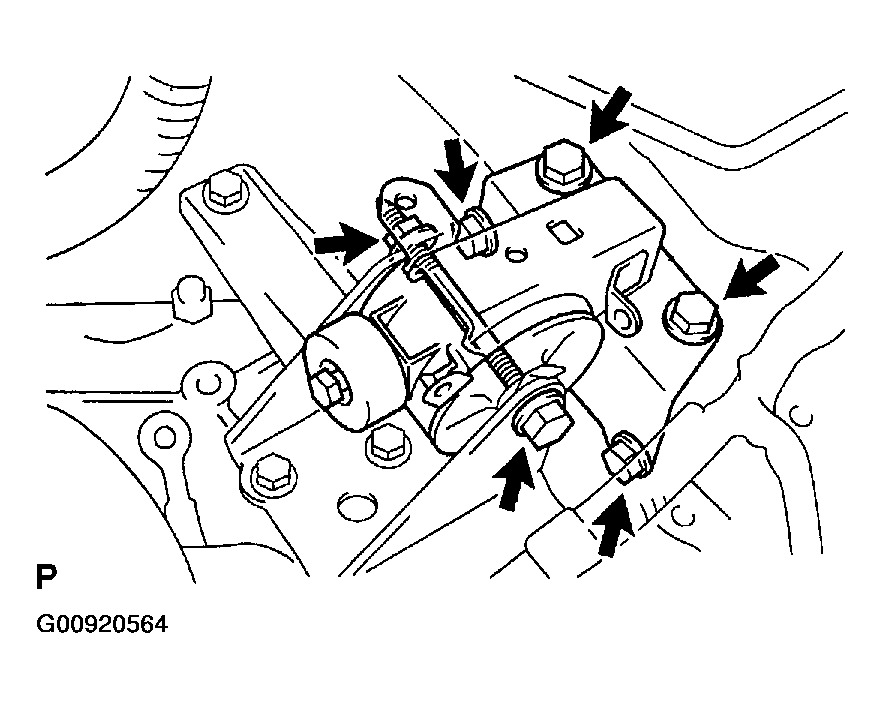 P

G00920564