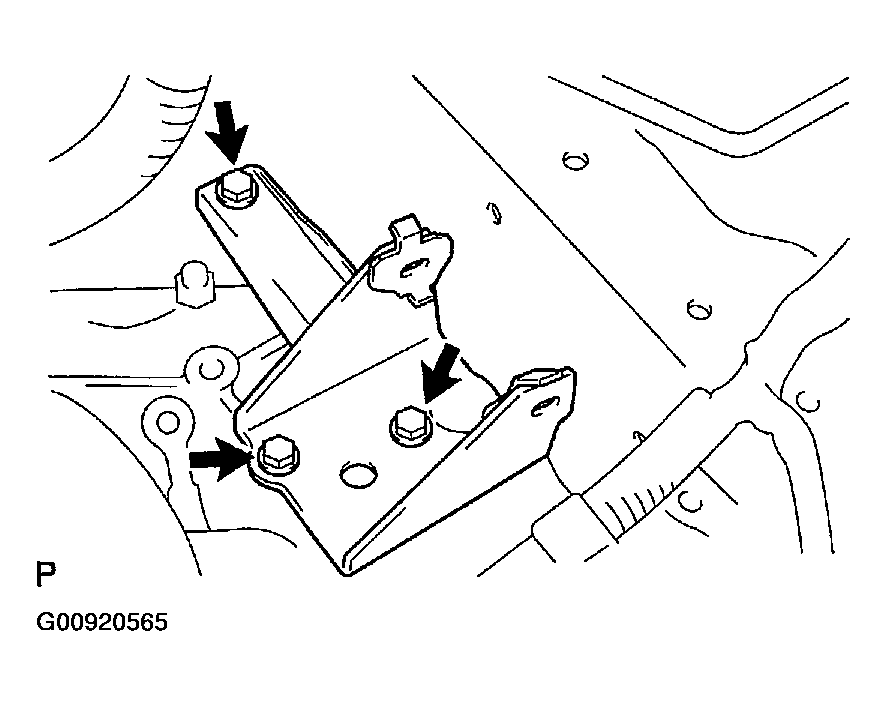 P

G00920565