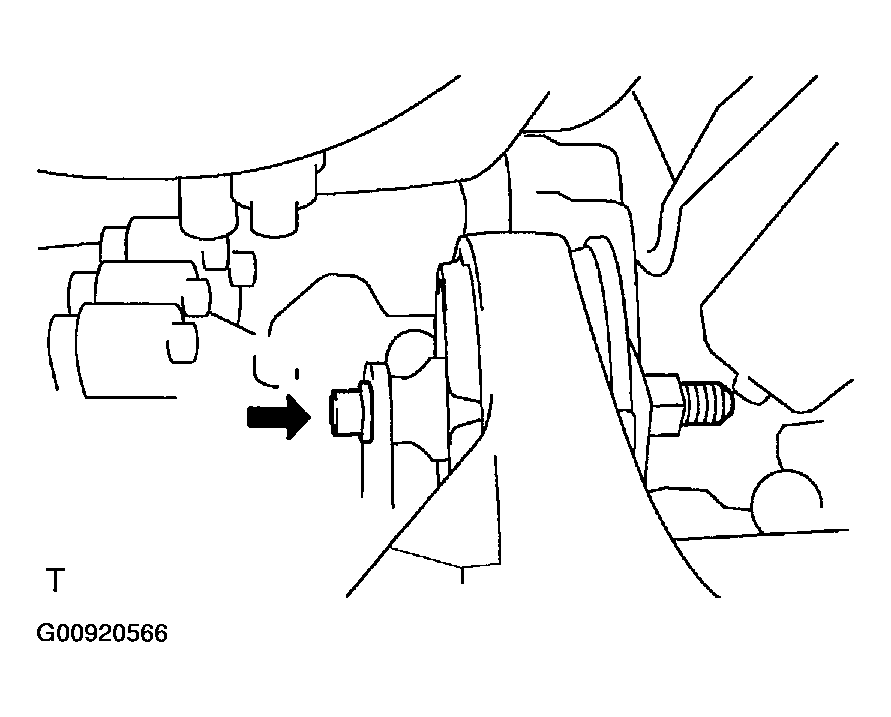 T

G00920566