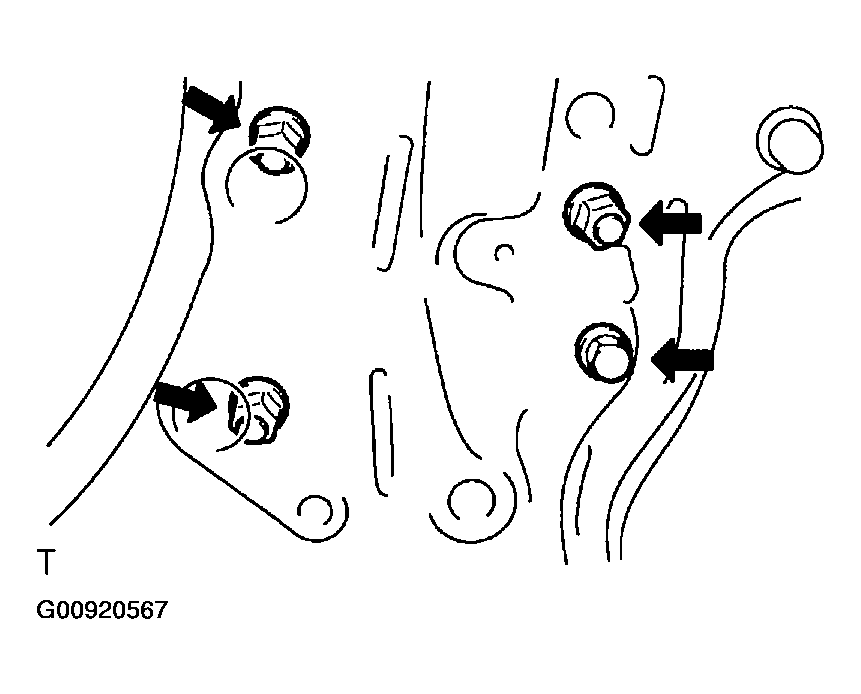 T

G00920567