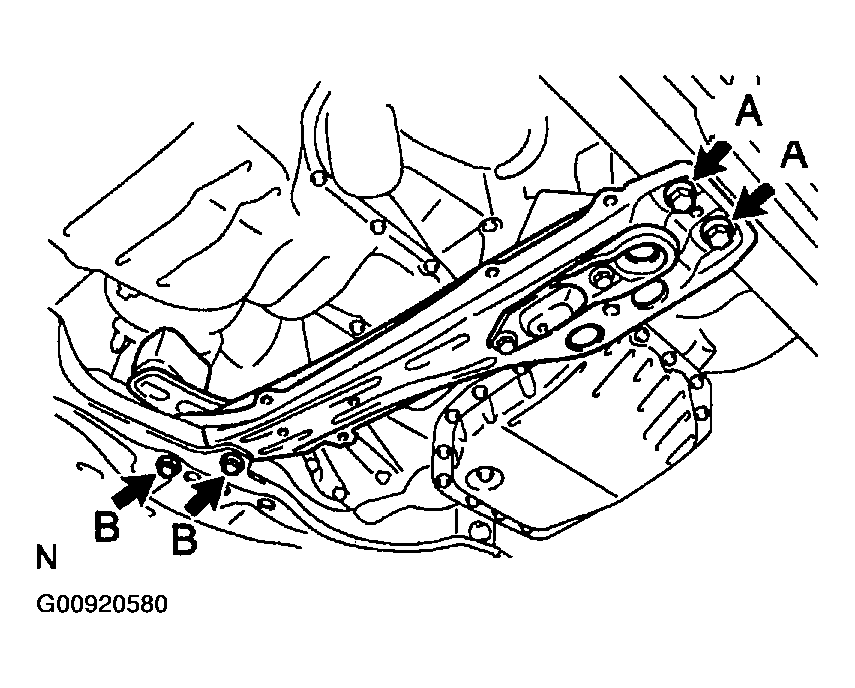 A
A
B
B
N
G00920580