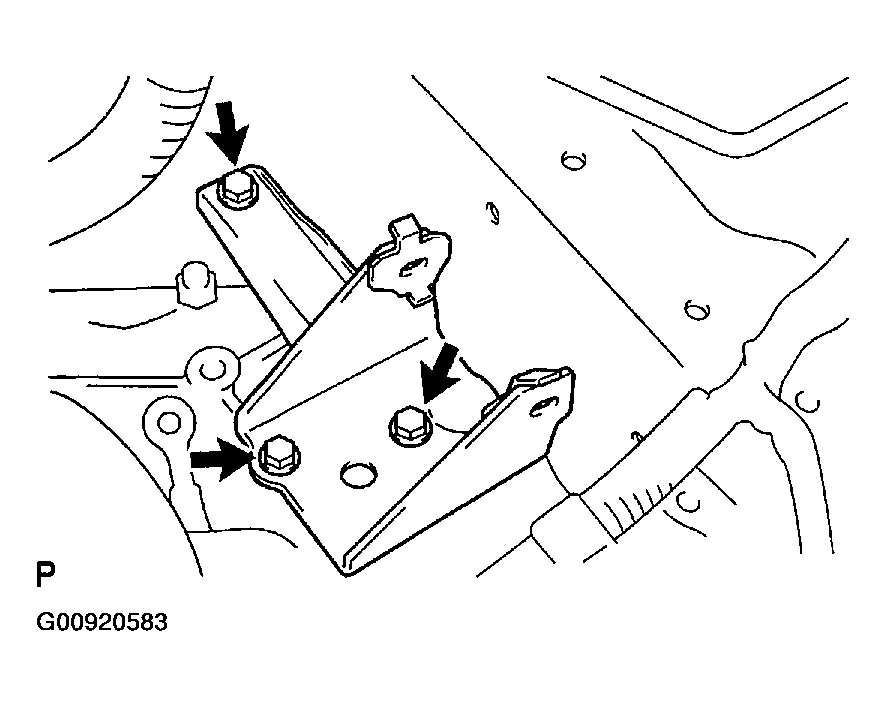 P

G00920583