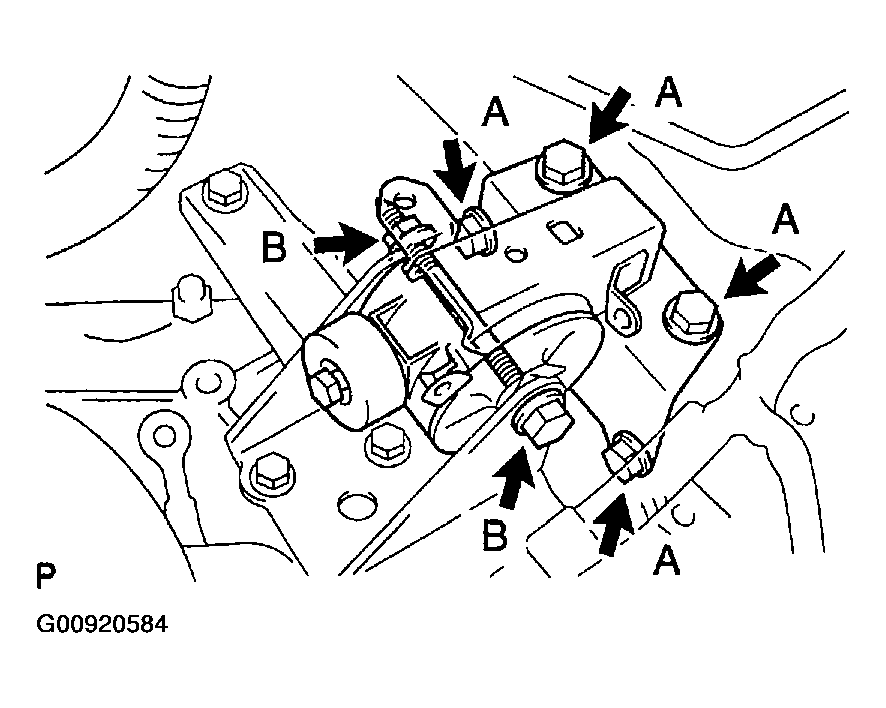 A
A
B
A
B
A
P
G00920584