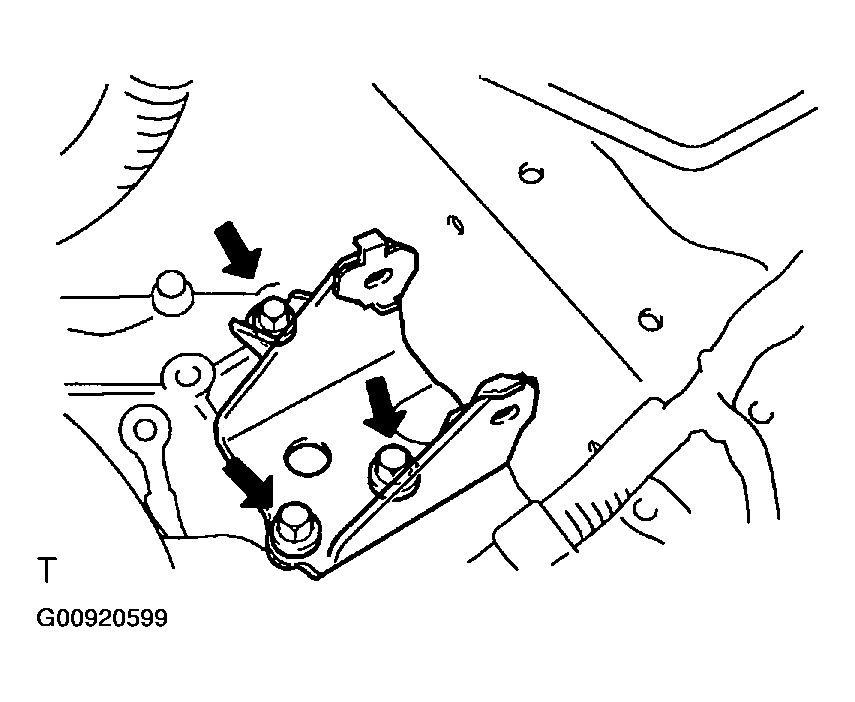 T

G00920599