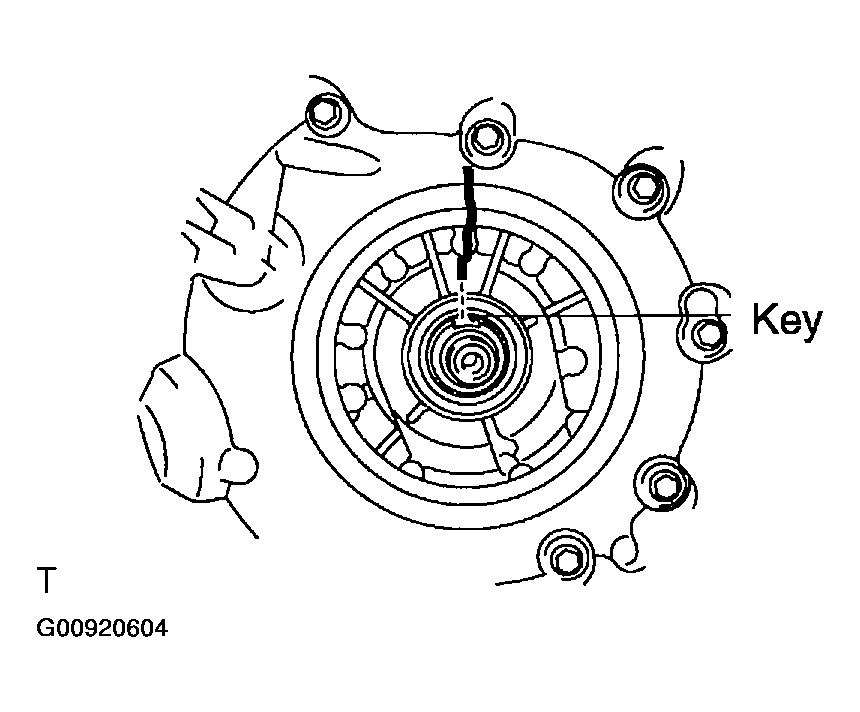 Key

T

G00920604