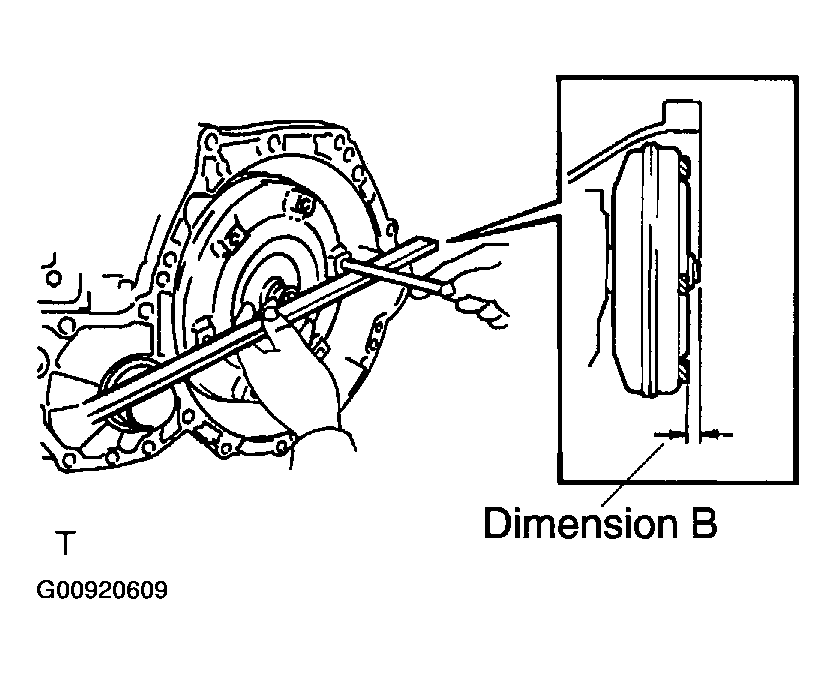 Dimension B

T

G00920609