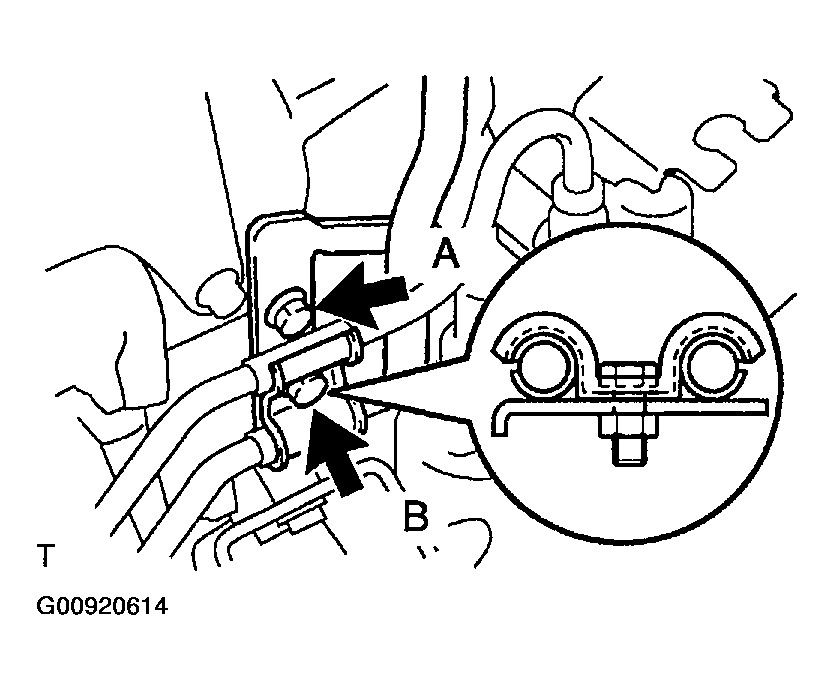 A
B
T
G00920614