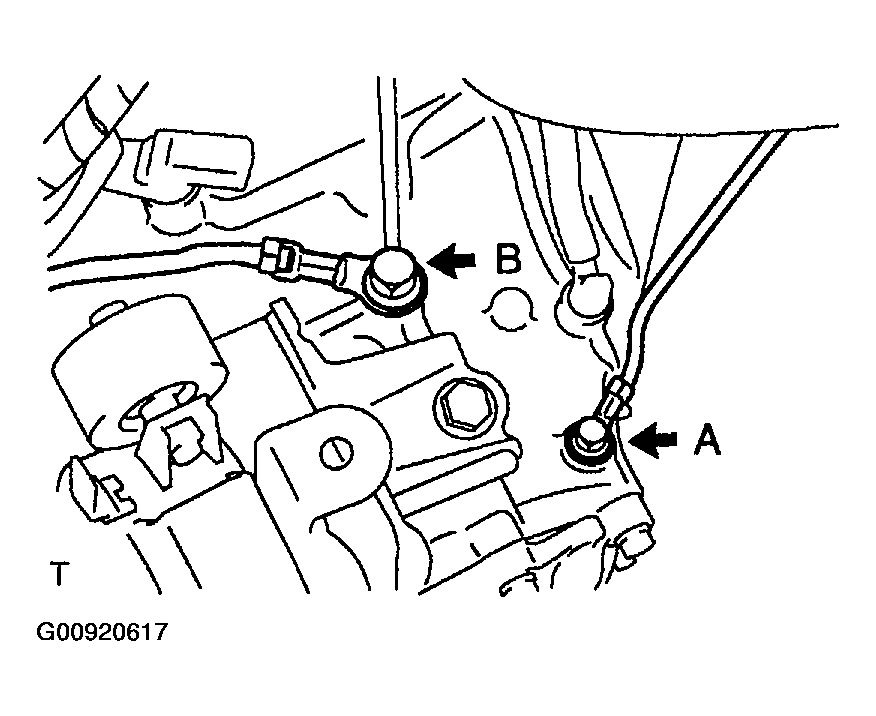 B
A
T
G00920617