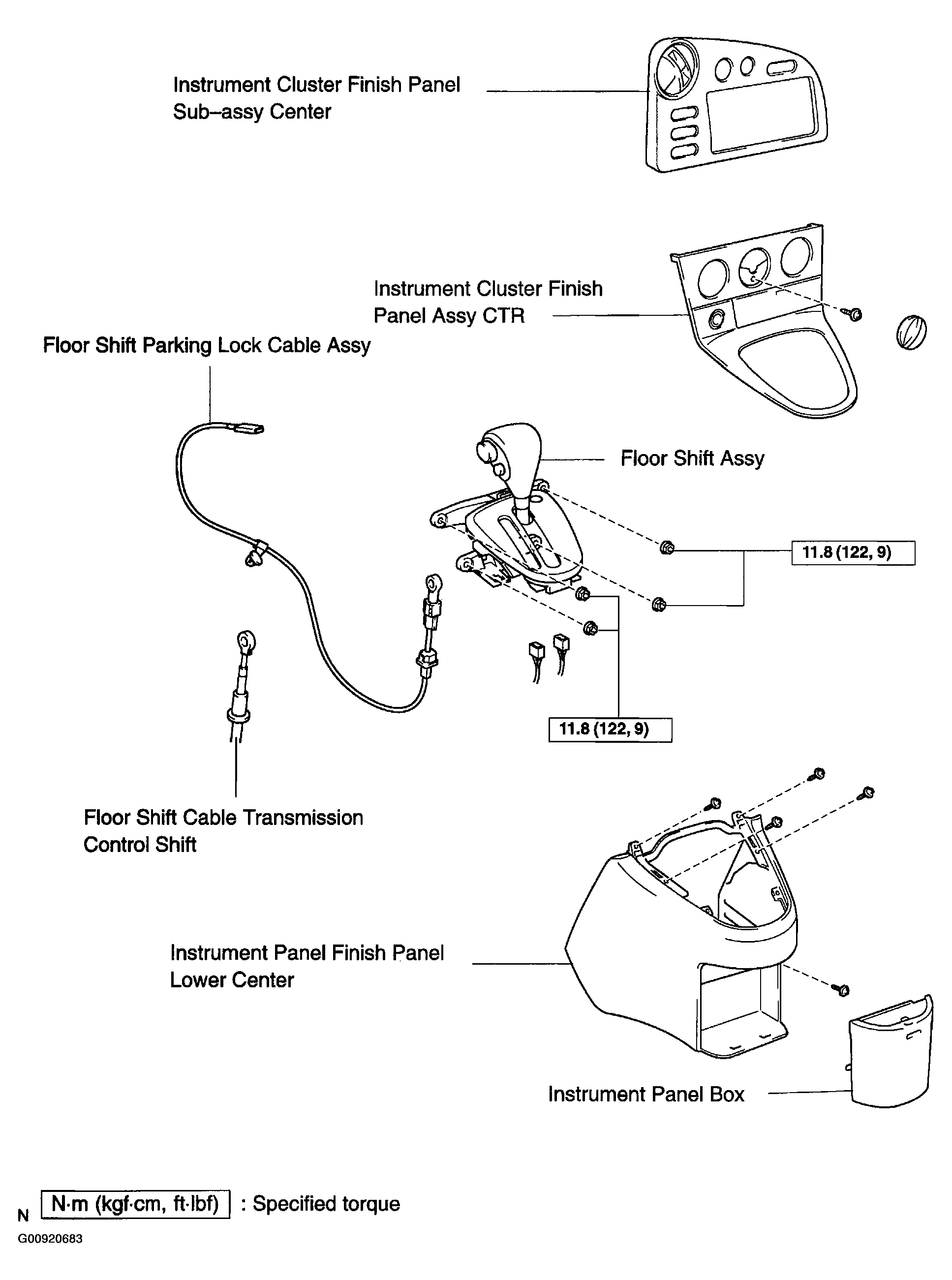 Instrument Cluster Finish Panel Sub–assy Center

Instrument Cluster Finish Panel Assy CTR

Floor Shift Parking Lock Cable Assy

Floor Shift Assy

11.8 (122, 9)

11.8 (122, 9)

Floor Shift Cable Transmission Control Shift

Instrument Panel Finish Panel Lower Center

Instrument Panel Box

N N·m (kgf·cm, ft·lbf) : Specified torque

G00920683