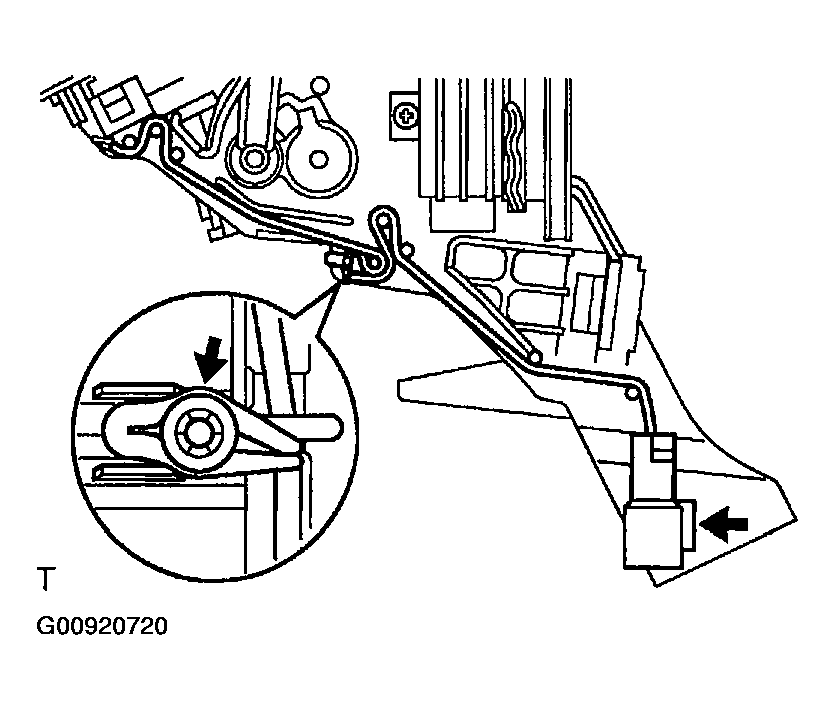 T

G00920720