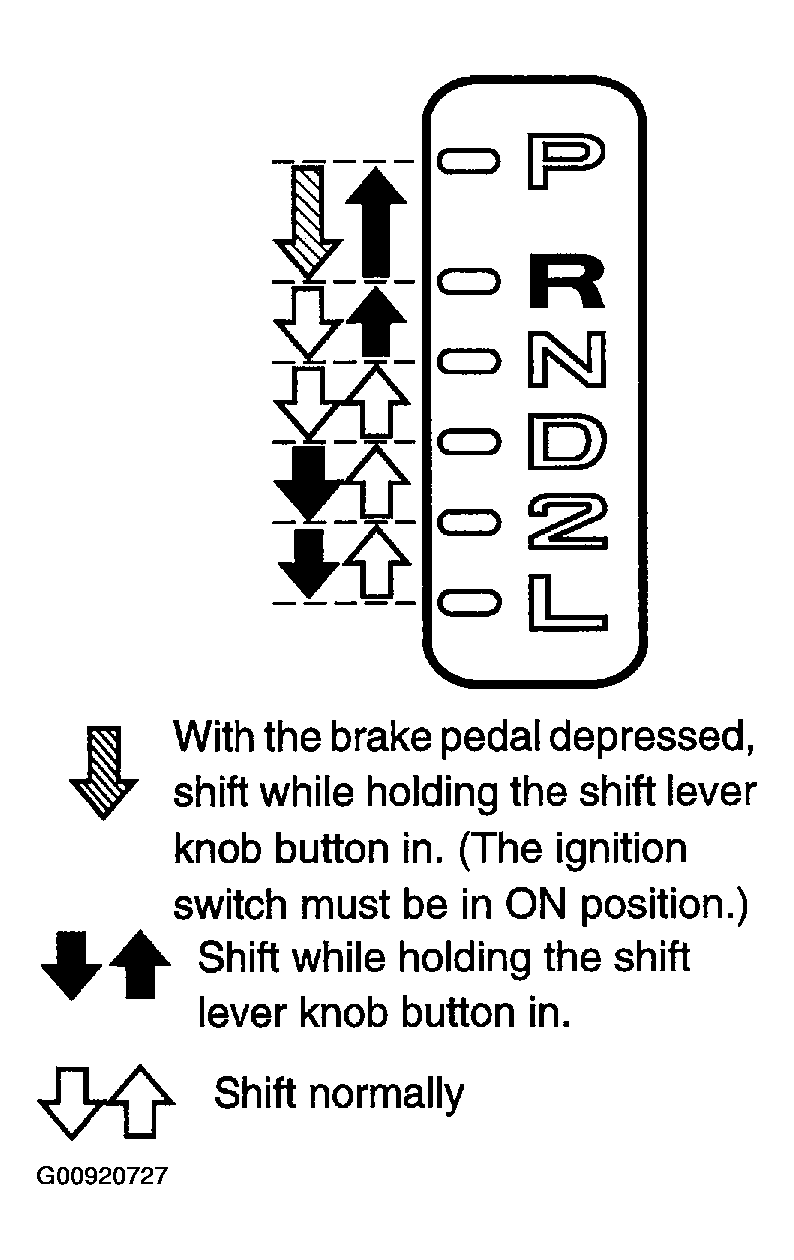 P
R
N
D
2
L

With the brake pedal depressed, shift while holding the shift lever knob button in. (The ignition switch must be in ON position.)

Shift while holding the shift lever knob button in.

Shift normally

G00920727