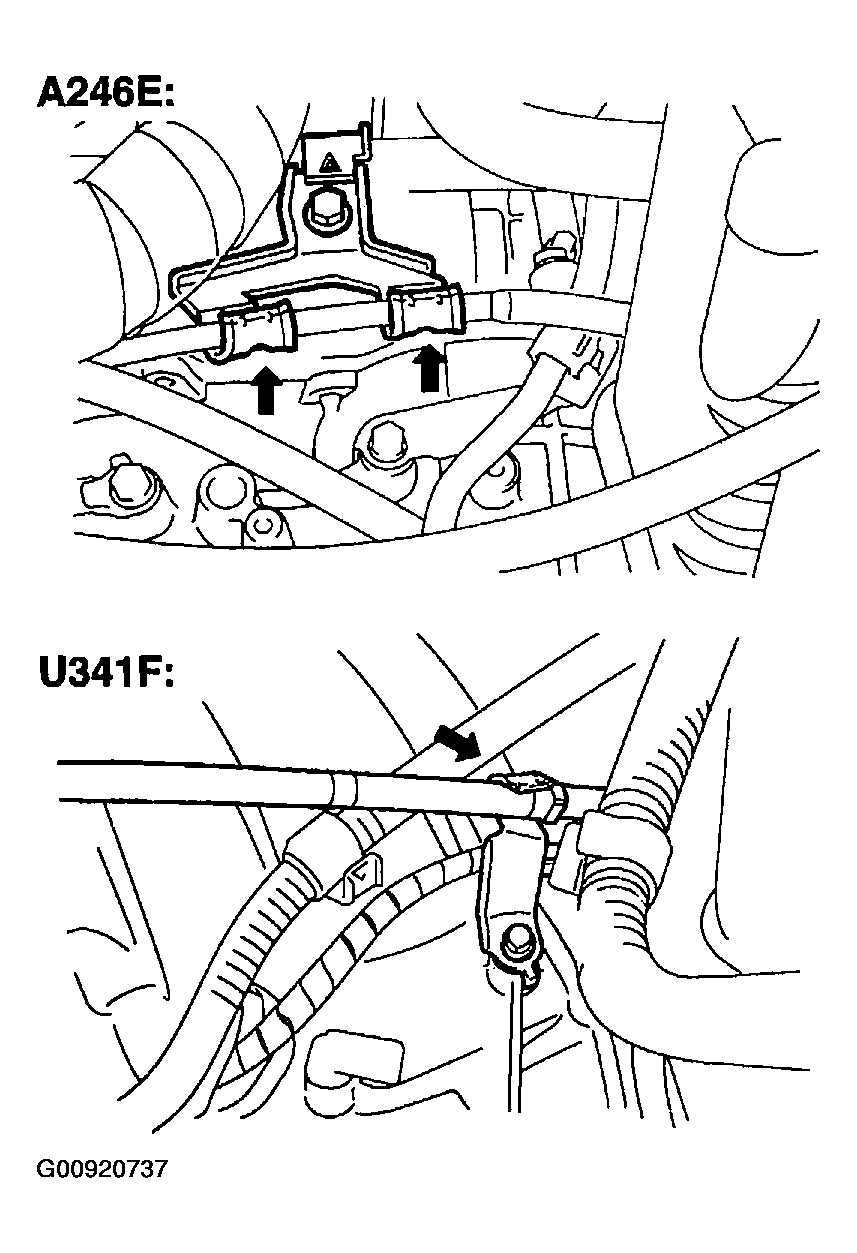 A246E:

U341F:

G00920737