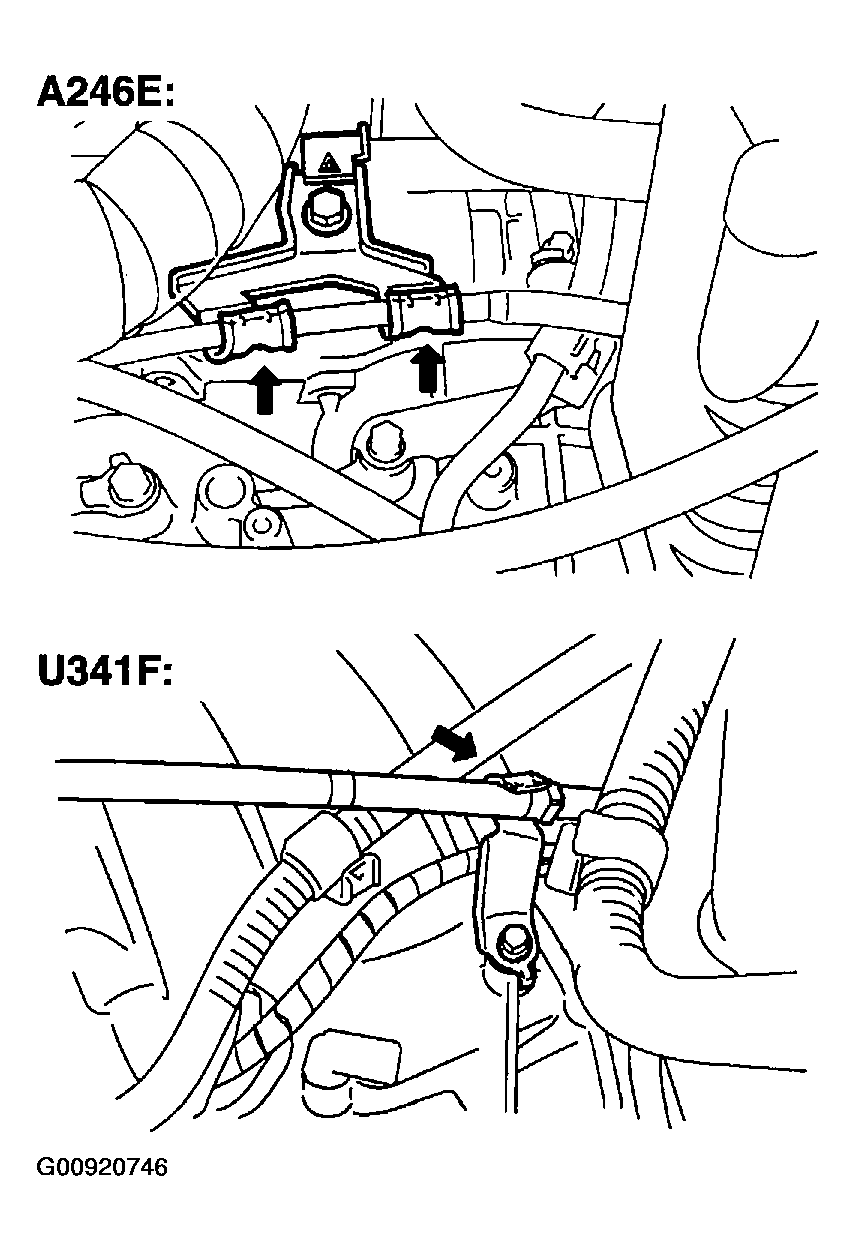 A246E:

U341F:

G00920746