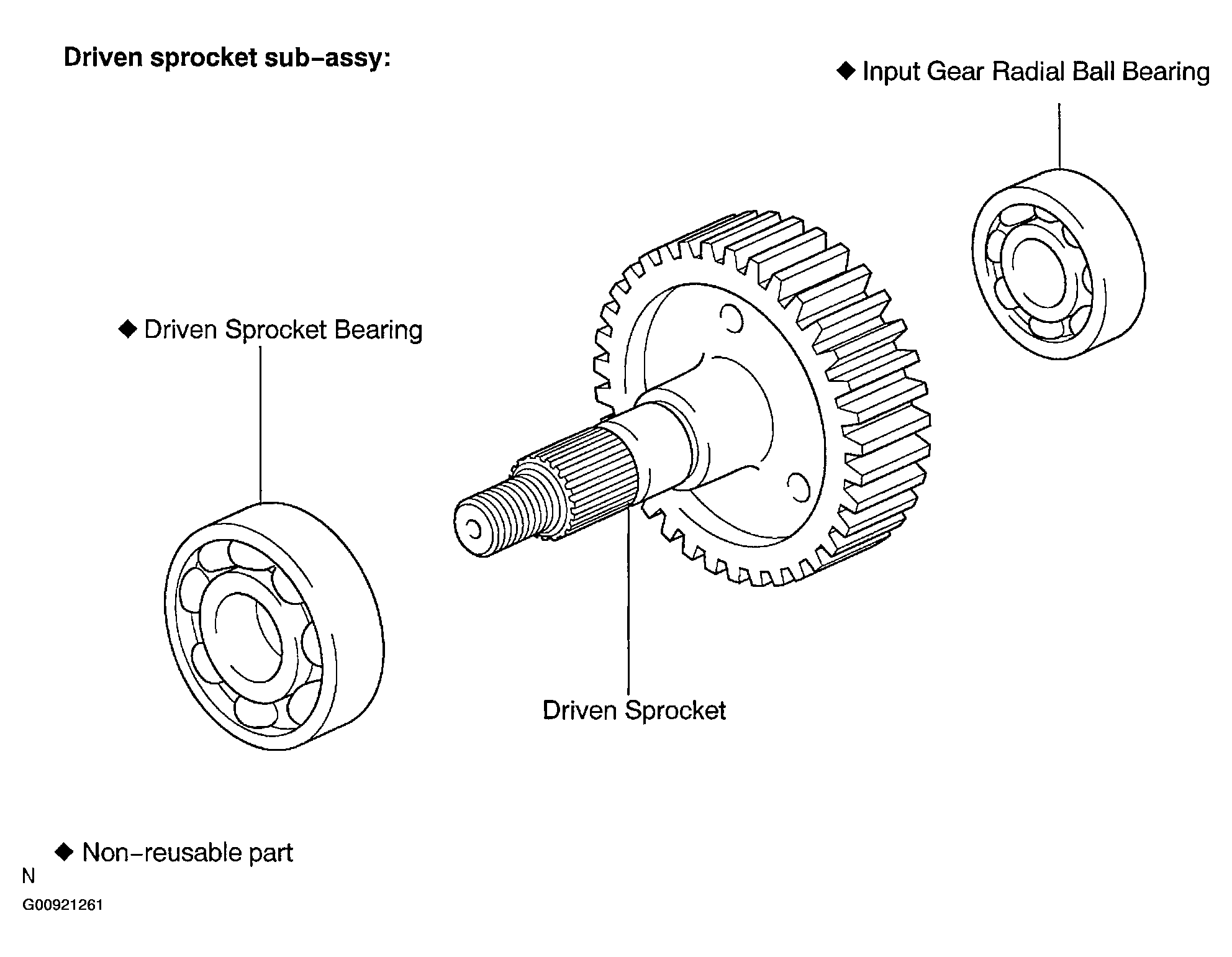 Driven sprocket sub–assy:

◆ Input Gear Radial Ball Bearing

◆ Driven Sprocket Bearing

Driven Sprocket

◆ Non–reusable part

N

G00921261