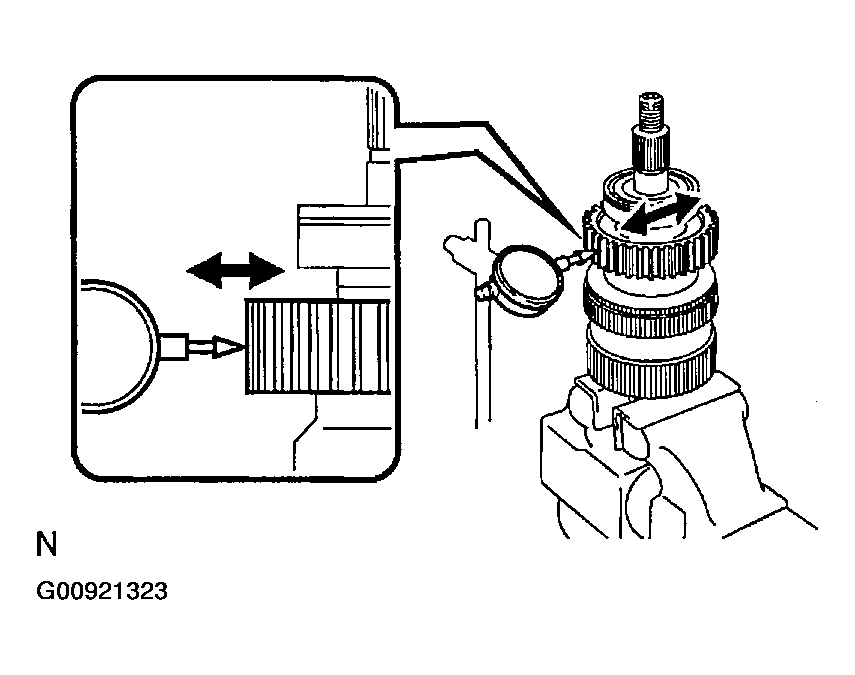 N

G00921323