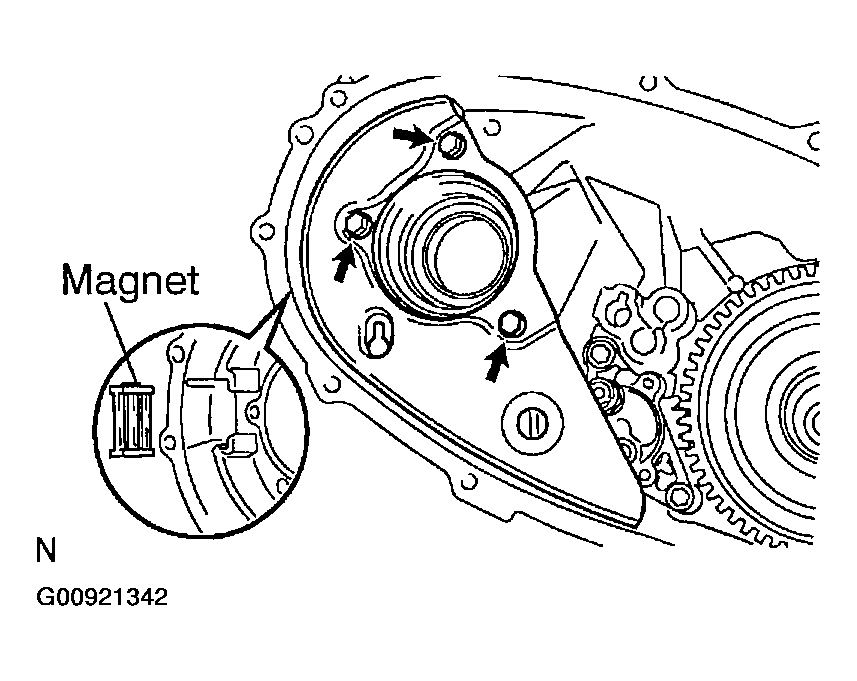 Magnet

N

G00921342