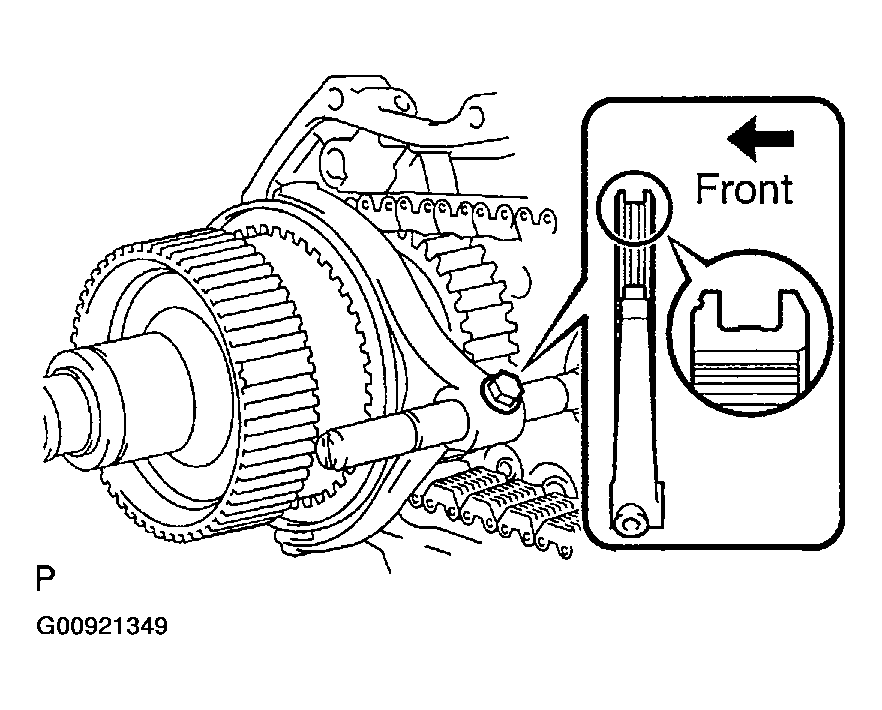 Front

P

G00921349