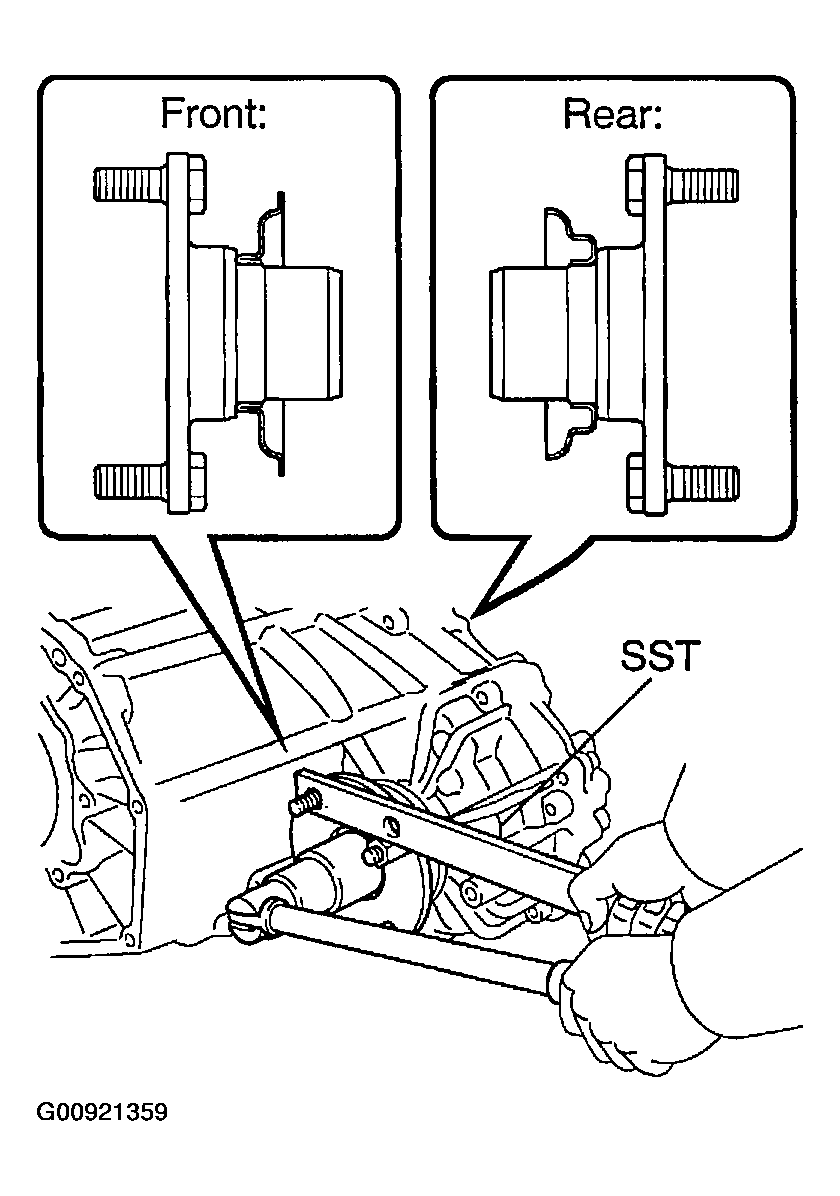 Front:

Rear:

SST

G00921359