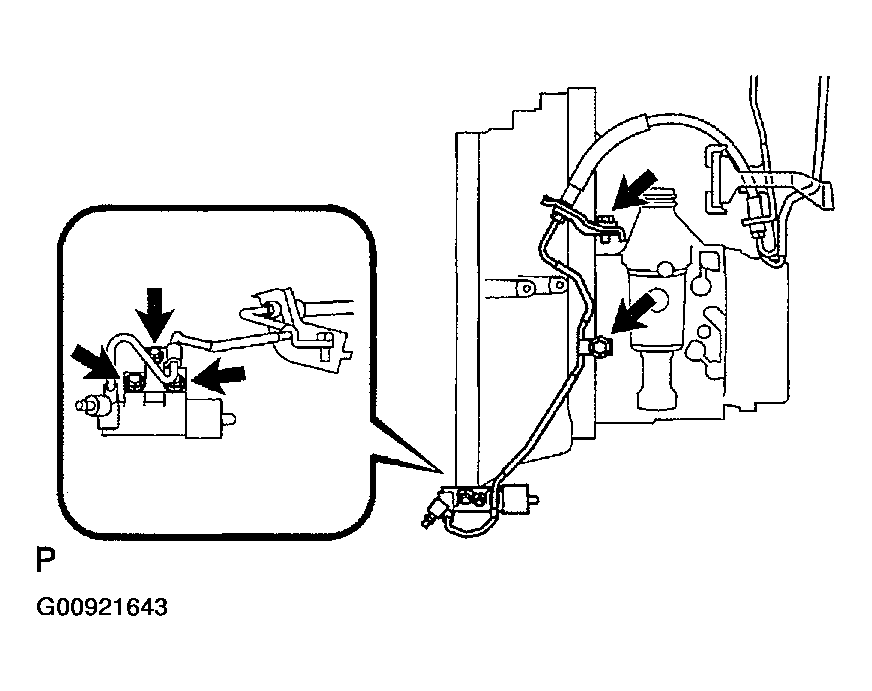 P

G00921643