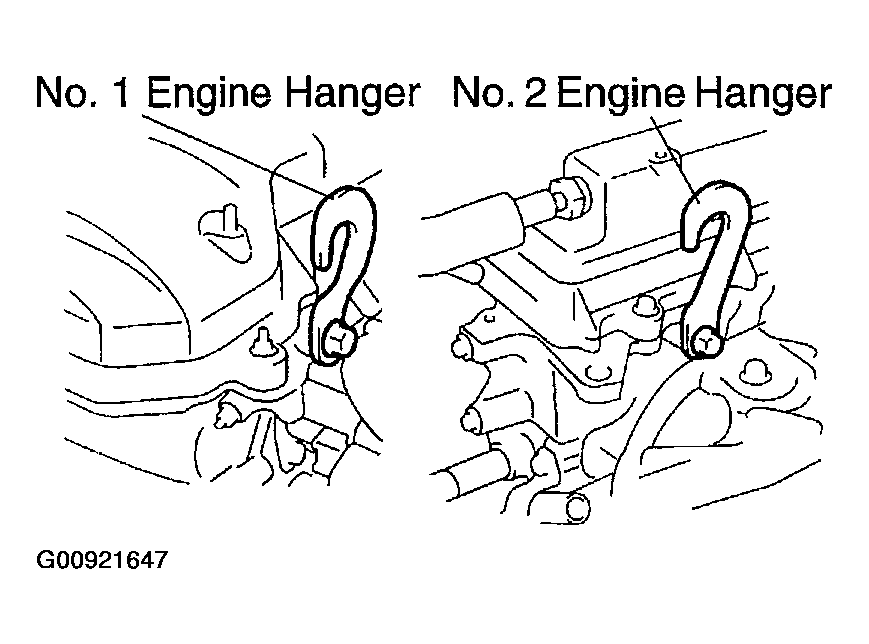 No. 1 Engine Hanger No. 2 Engine Hanger

G00921647