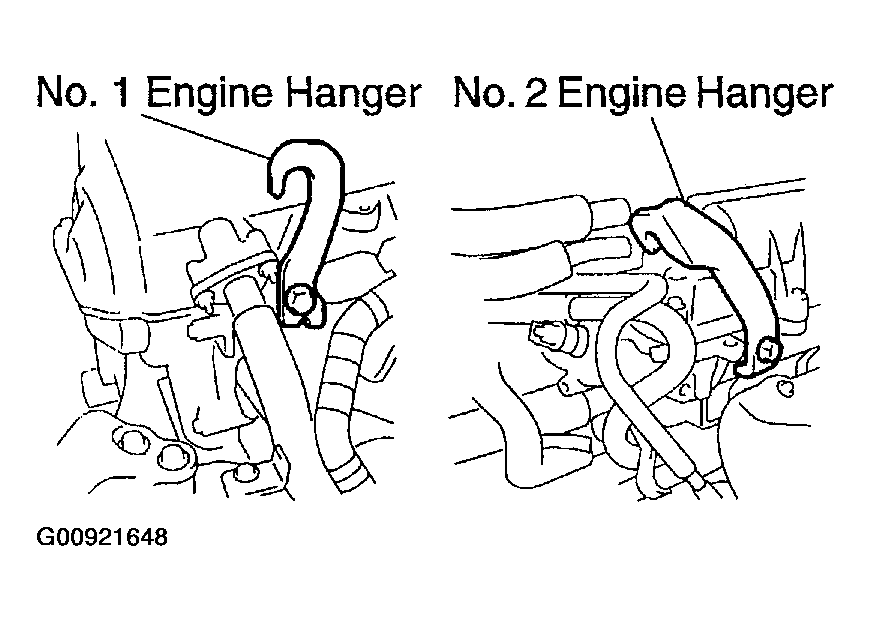 No. 1 Engine Hanger No. 2 Engine Hanger

G00921648