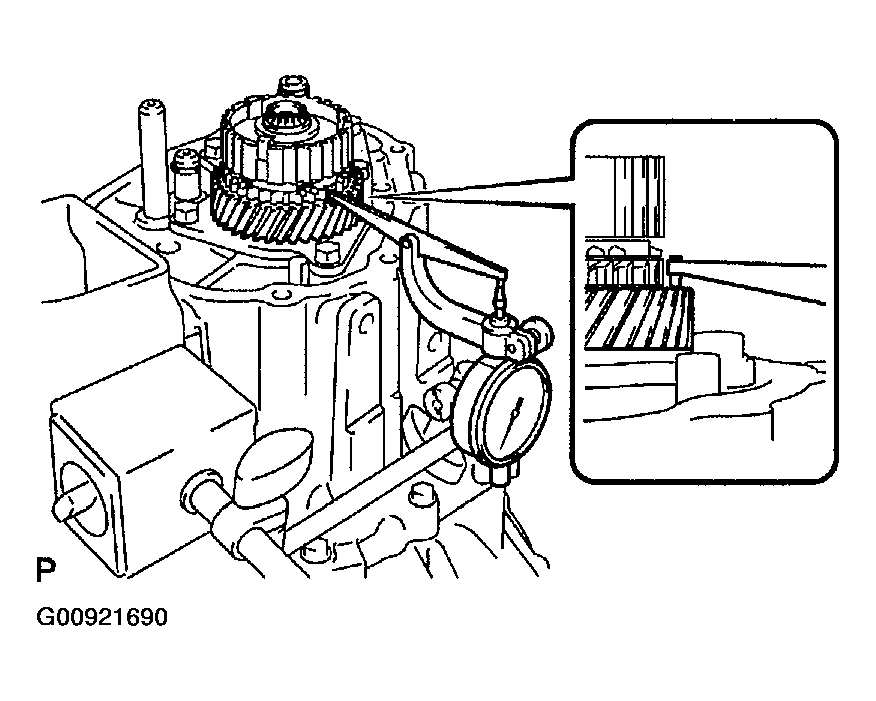 P

G00921690