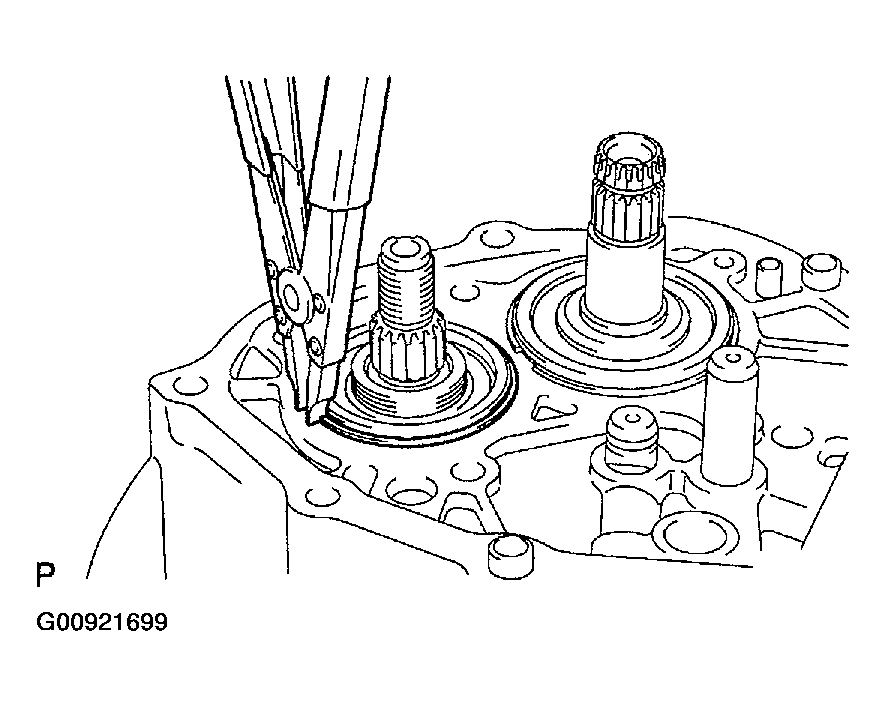 P

G00921699