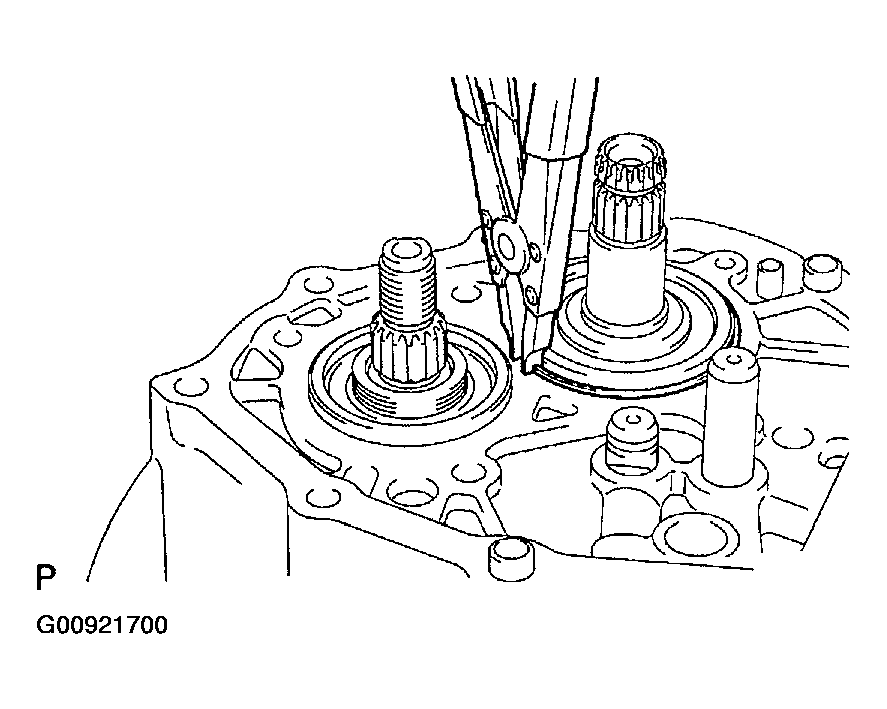 P

G00921700