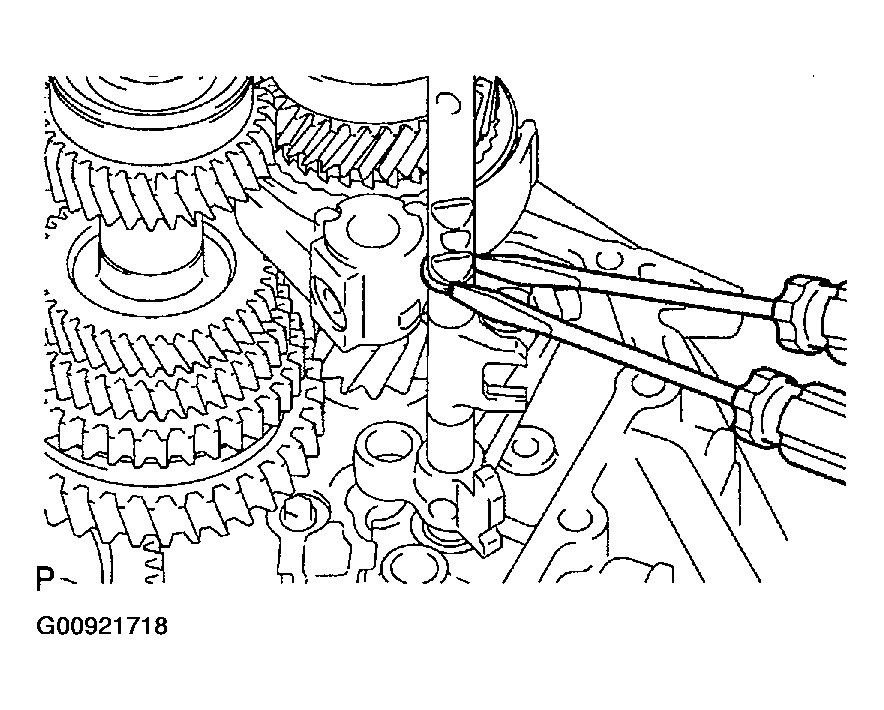 P

G00921718