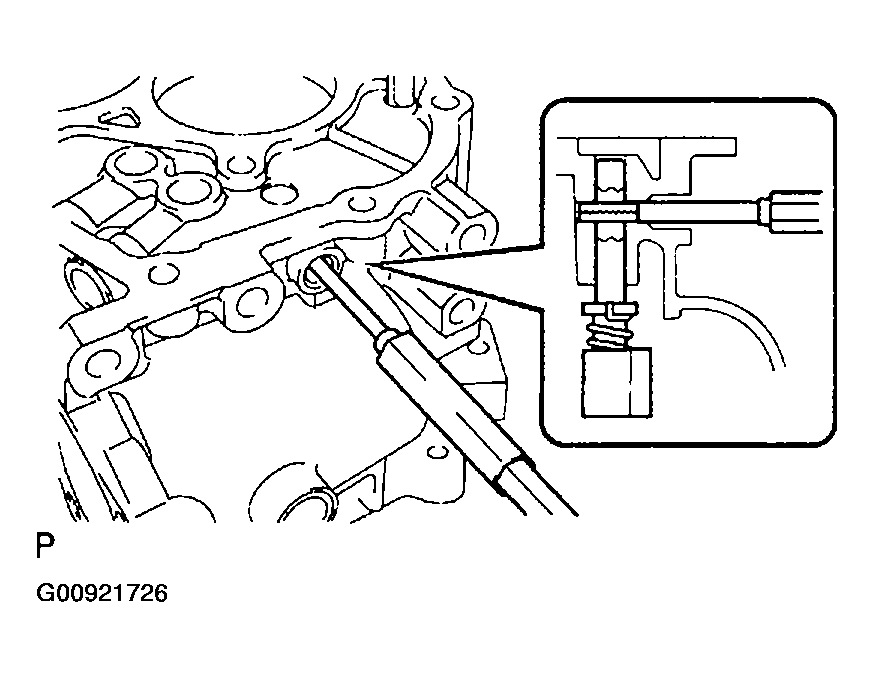 P

G00921726