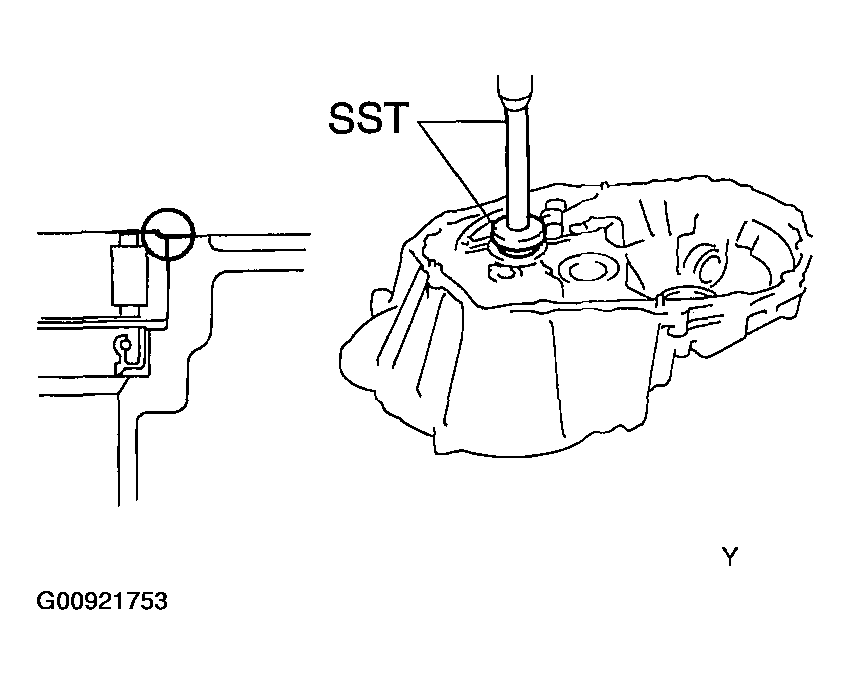 SST

Y

G00921753