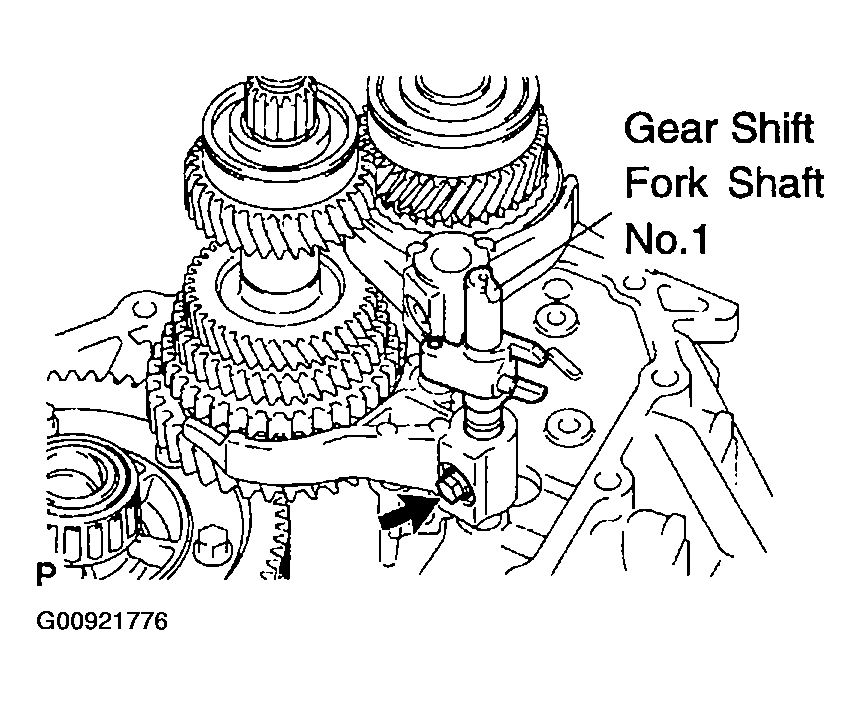 Gear Shift Fork Shaft No.1

P

G00921776