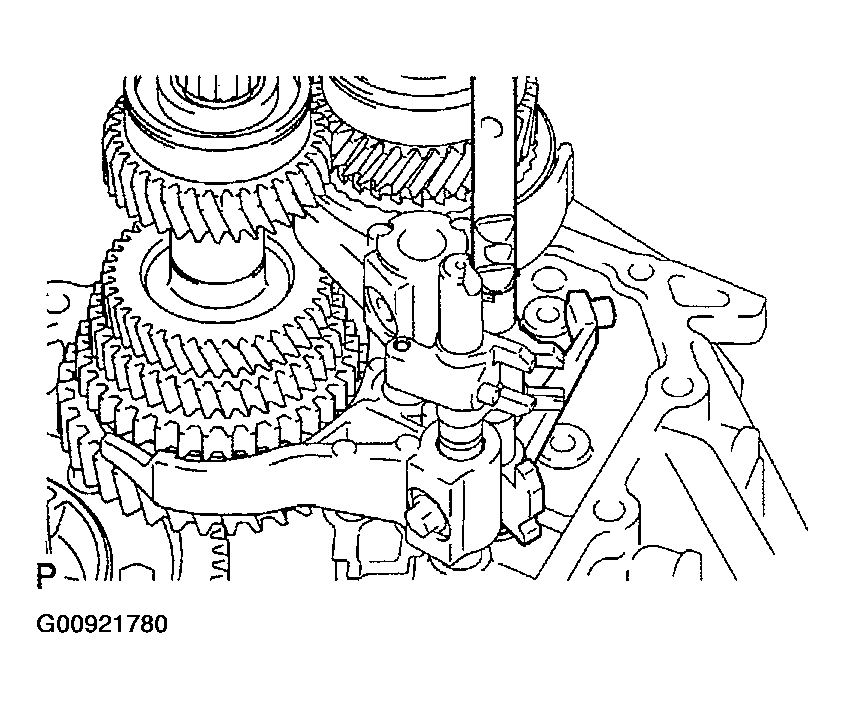 P

G00921780