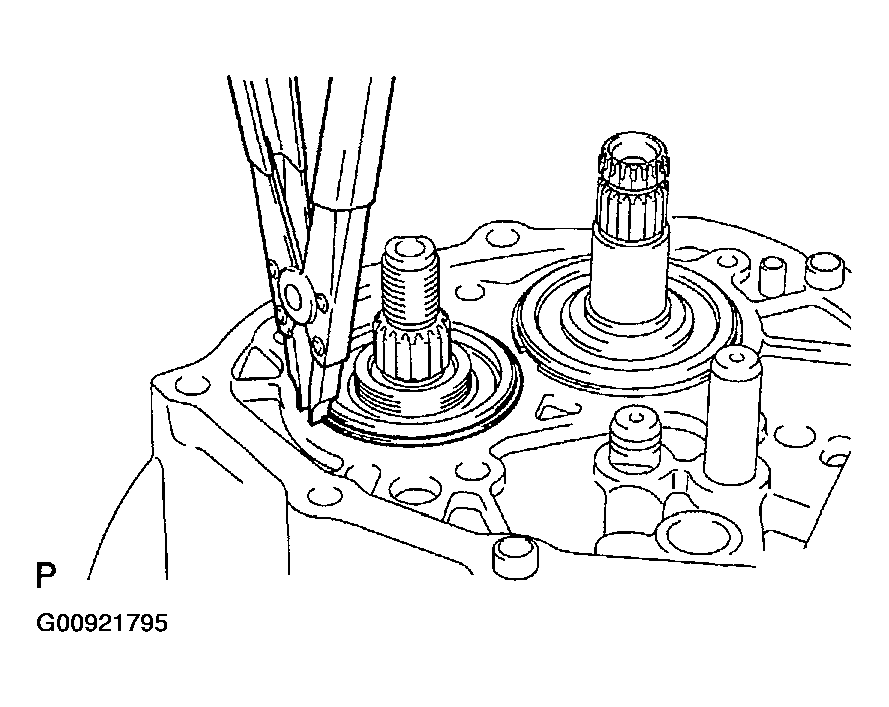 P

G00921795