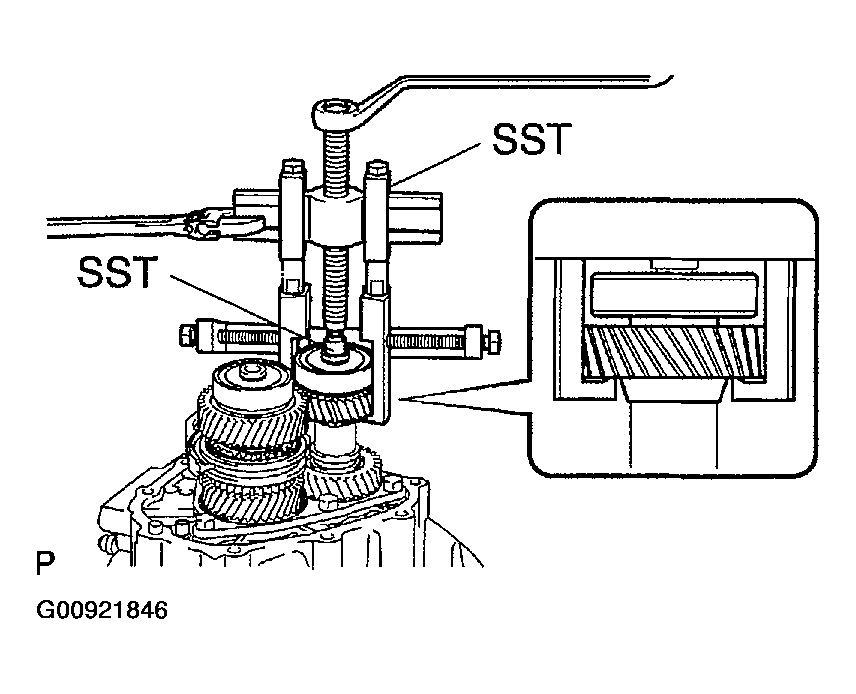 SST

SST

P

G00921846