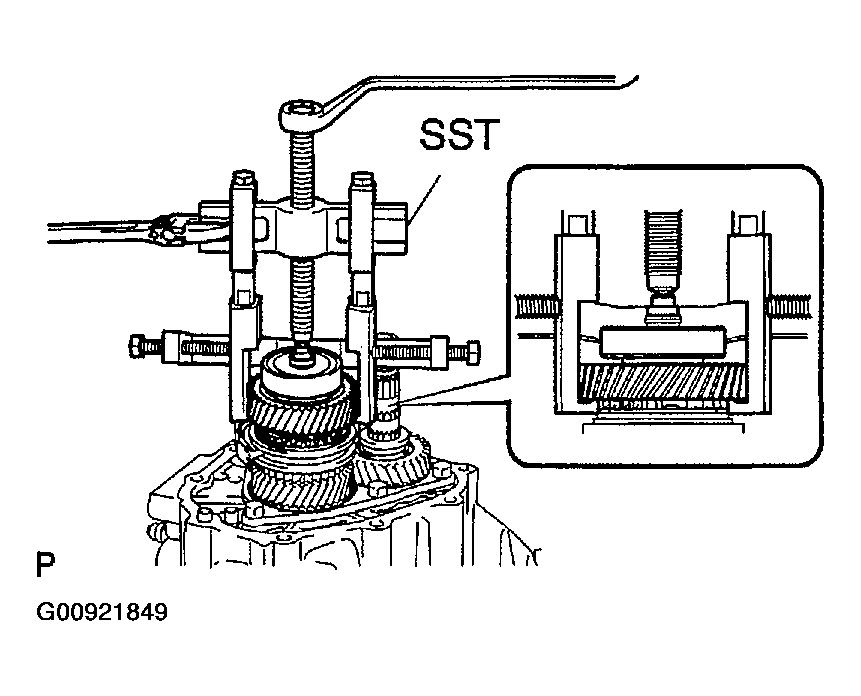 SST

P

G00921849