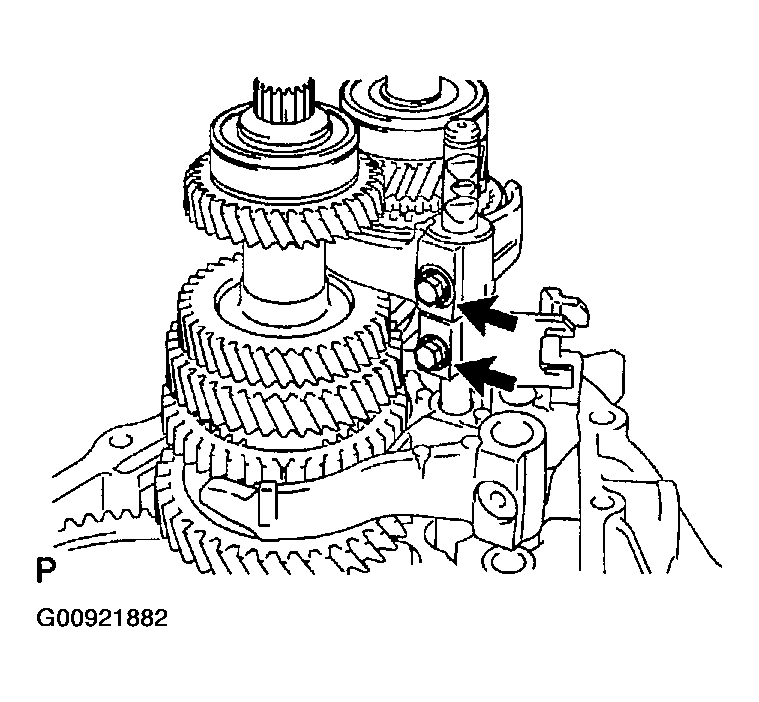 P

G00921882